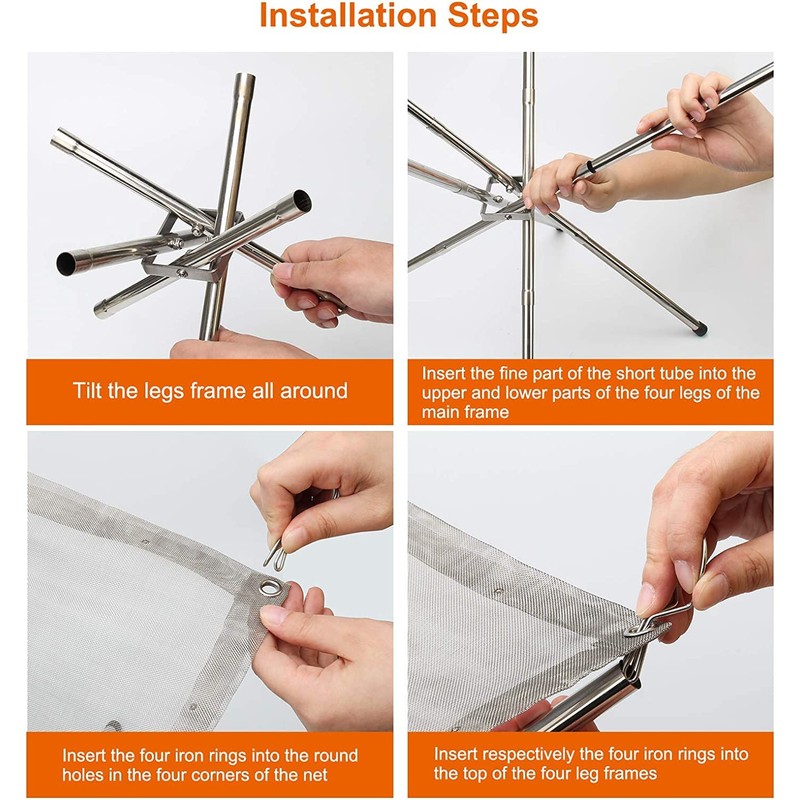 Installation Steps

Tilt the legs frame all around

Insert the fine part of the short tube into the upper and lower parts of the four legs of the main frame

Insert the four iron rings into the round holes in the four corners of the net

Insert respectively the four iron rings into the top of the four leg frames