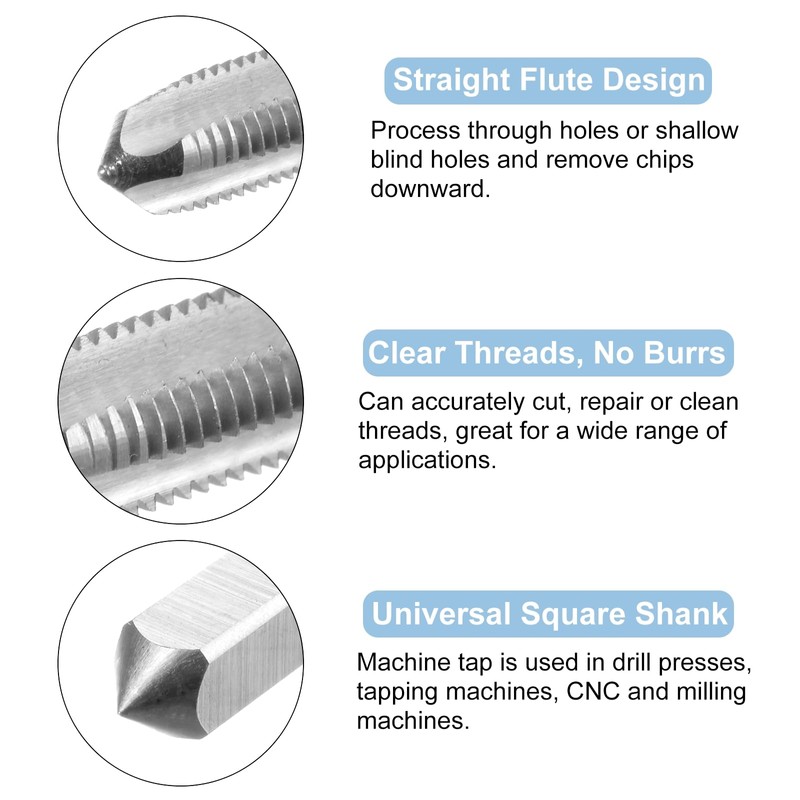 Straight Flute Design

Process through holes or shallow blind holes and remove chips downward.

Clear Threads, No Burrs

Can accurately cut, repair or clean threads, great for a wide range of applications.

Universal Square Shank

Machine tap is used in drill presses, tapping machines, CNC and milling machines.