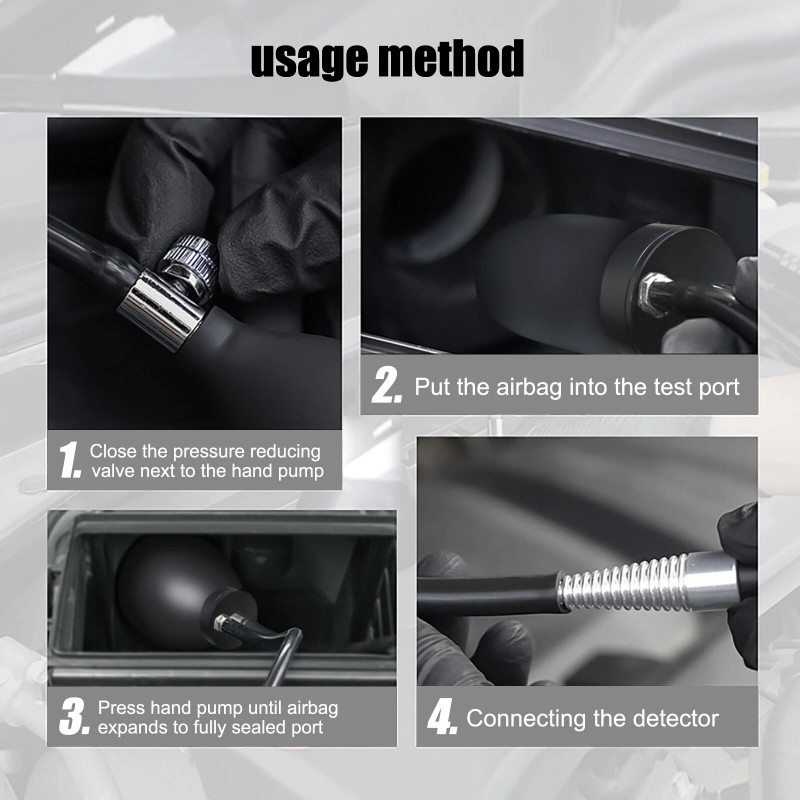 usage method

1. Close the pressure reducing valve next to the hand pump

2. Put the airbag into the test port

3. Press hand pump until airbag expands to fully sealed port

4. Connecting the detector