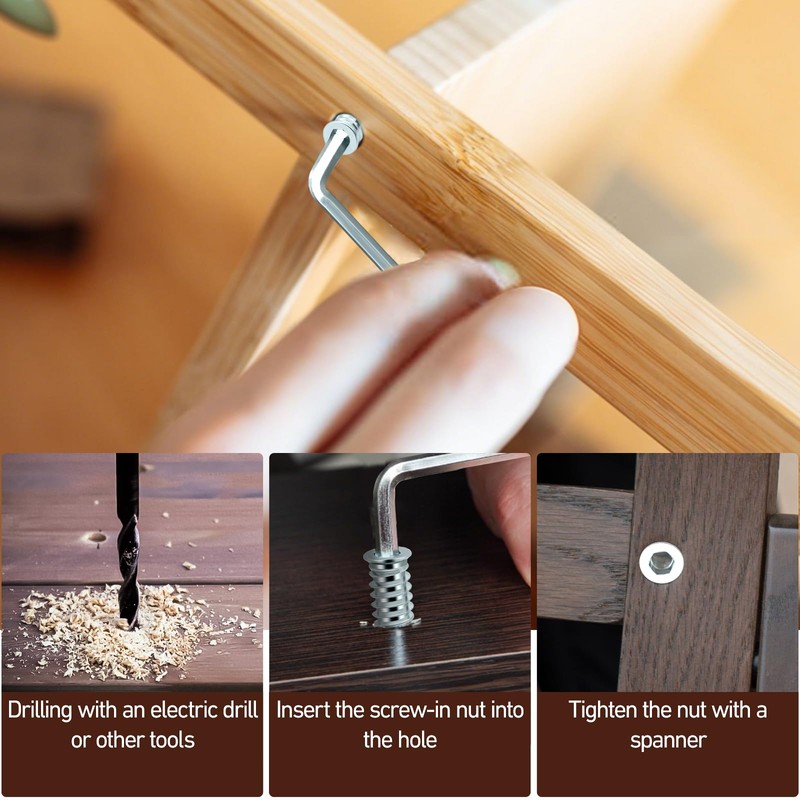 Drilling with an electric drill or other tools

Insert the screw-in nut into the hole

Tighten the nut with a spanner