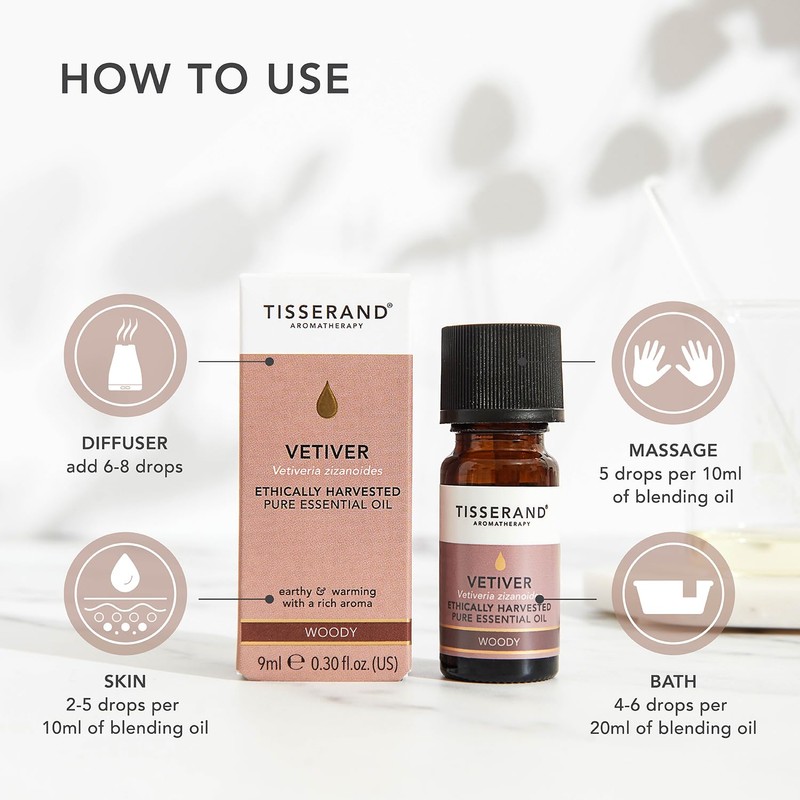 HOW TO USE

DIFFUSER
add 6-8 drops

SKIN
2-5 drops per
10ml of blending oil

TISSERAND®
AROMATHERAPY

VETIVER
Vetiveria zizanoides
ETHICALLY HARVESTED
PURE ESSENTIAL OIL

earthy & warming
with a rich aroma

WOODY

9ml ℮ 0.30 fl.oz. (US)

TISSERAND®
AROMATHERAPY

VETIVER
Vetiveria zizanoides
ETHICALLY HARVESTED
PURE ESSENTIAL OIL

WOODY

MASSAGE
5 drops per 10ml
of blending oil

BATH
4-6 drops per
20ml of blending oil