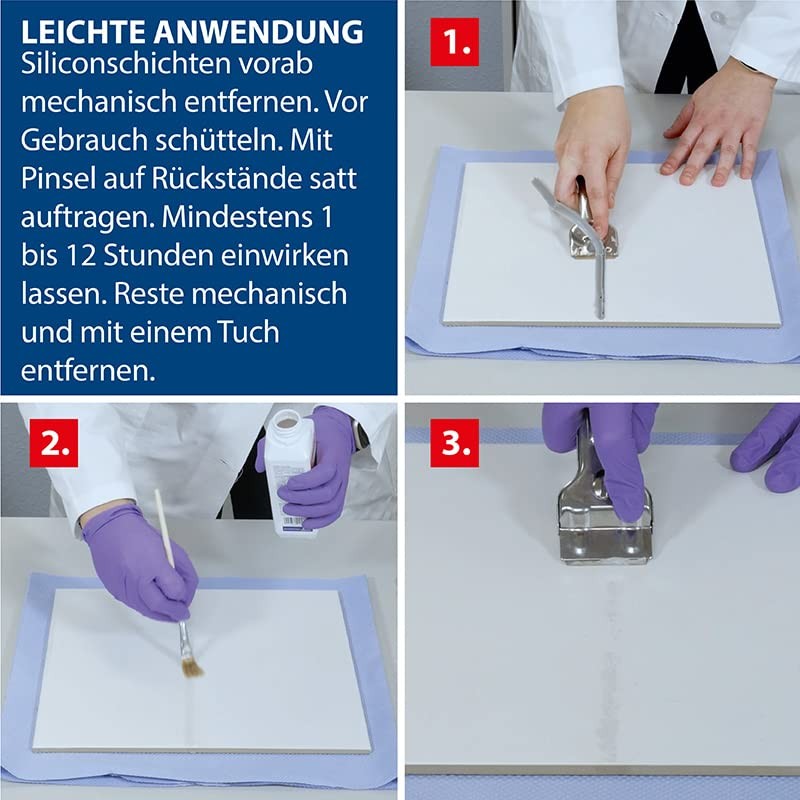 LEICHTE ANWENDUNG
Siliconschichten vorab mechanisch entfernen. Vor Gebrauch schütteln. Mit Pinsel auf Rückstände satt auftragen. Mindestens 1 bis 12 Stunden einwirken lassen. Reste mechanisch und mit einem Tuch entfernen.

1.

2.

3.