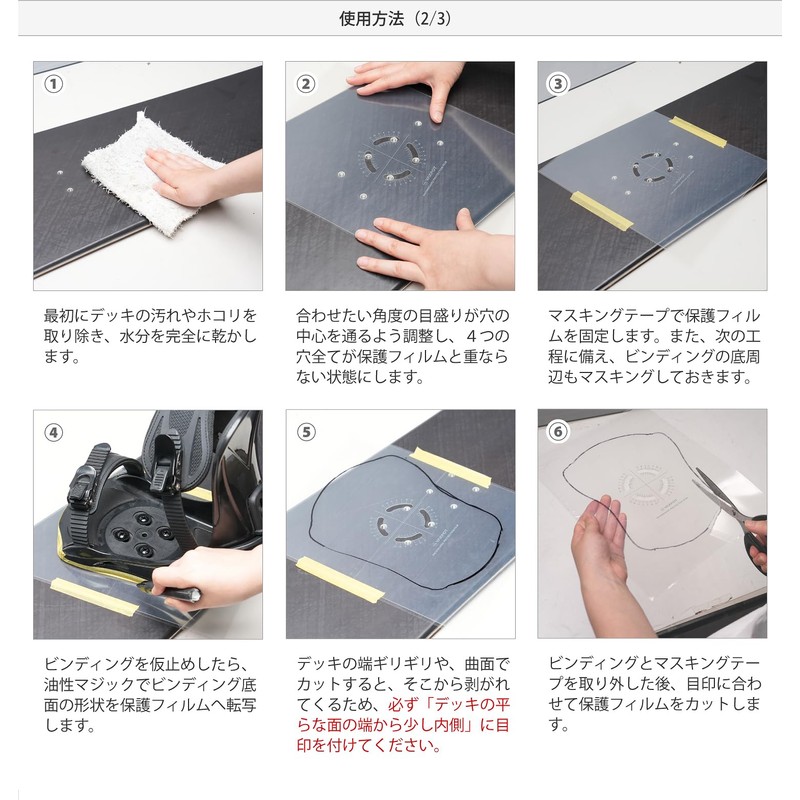 使用方法（2/3）

①

最初にデッキの汚れやホコリを取り除き、水分を完全に乾かします。

②

合わせたい角度の目盛りが穴の中心を通るよう調整し、４つの穴全てが保護フィルムと重ならない状態にします。

③

マスキングテープで保護フィルムを固定します。また、次の工程に備え、ビンディングの底周辺もマスキングしておきます。

④

ビンディングを仮止めしたら、油性マジックでビンディング底面の形状を保護フィルムへ転写します。

⑤

デッキの端ギリギリや、曲面でカットすると、そこから剥がれてくるため、必ず「デッキの平らな面の端から少し内側」に目印を付けてください。

⑥

ビンディングとマスキングテープを取り外した後、目印に合わせて保護フィルムをカットします。