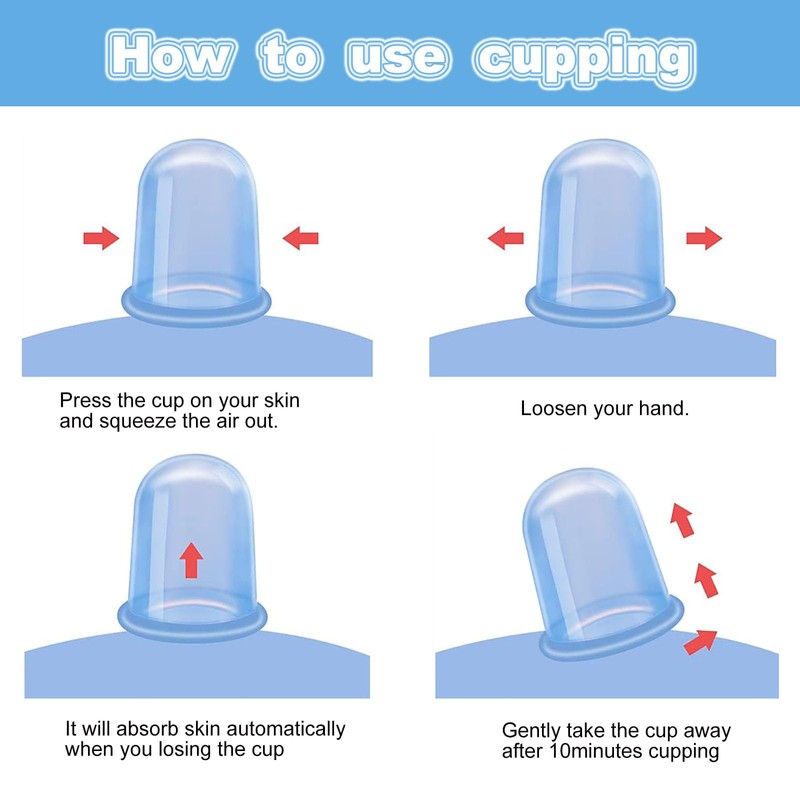 How to use cupping

Press the cup on your skin and squeeze the air out.

Loosen your hand.

It will absorb skin automatically when you losing the cup

Gently take the cup away after 10minutes cupping