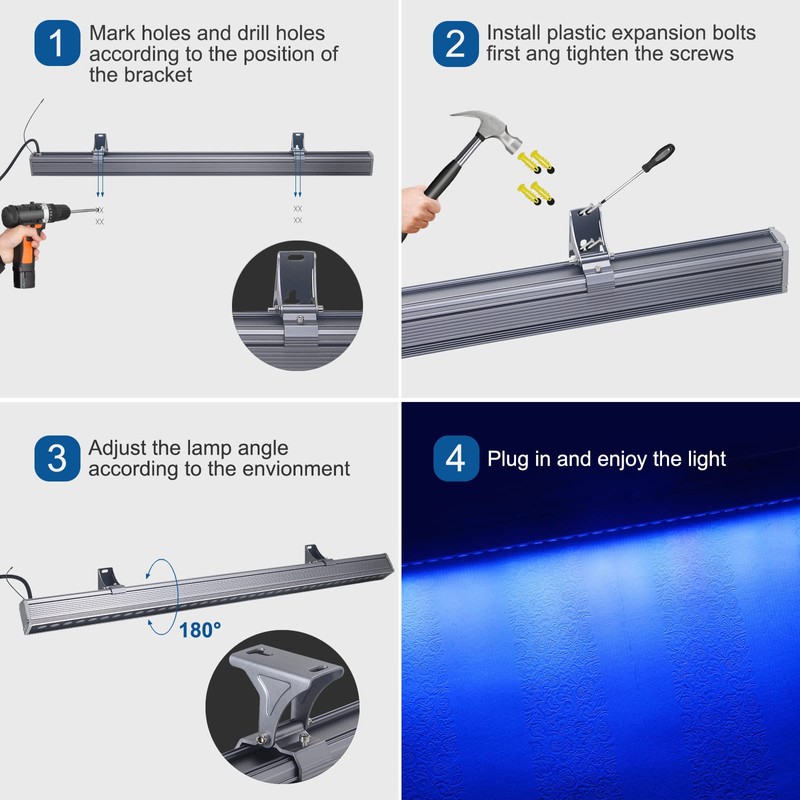 1 Mark holes and drill holes according to the position of the bracket

xx
xx

xx
xx

2 Install plastic expansion bolts first ang tighten the screws

3 Adjust the lamp angle according to the envionment

180°

4 Plug in and enjoy the light