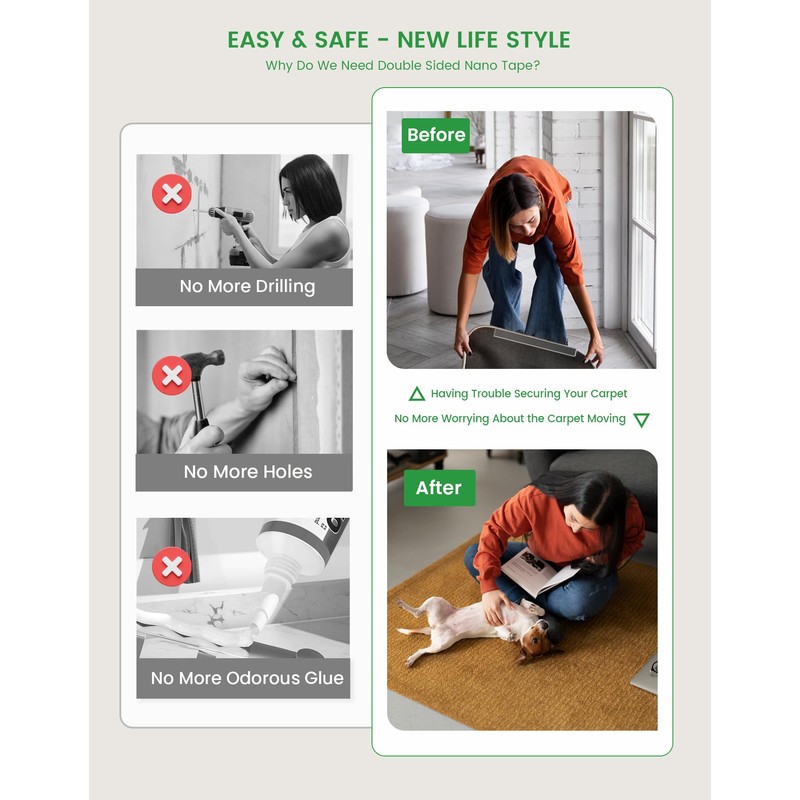 EASY & SAFE - NEW LIFE STYLE

Why Do We Need Double Sided Nano Tape?

No More Drilling

No More Holes

No More Odorous Glue

Before

Having Trouble Securing Your Carpet

No More Worrying About the Carpet Moving

After