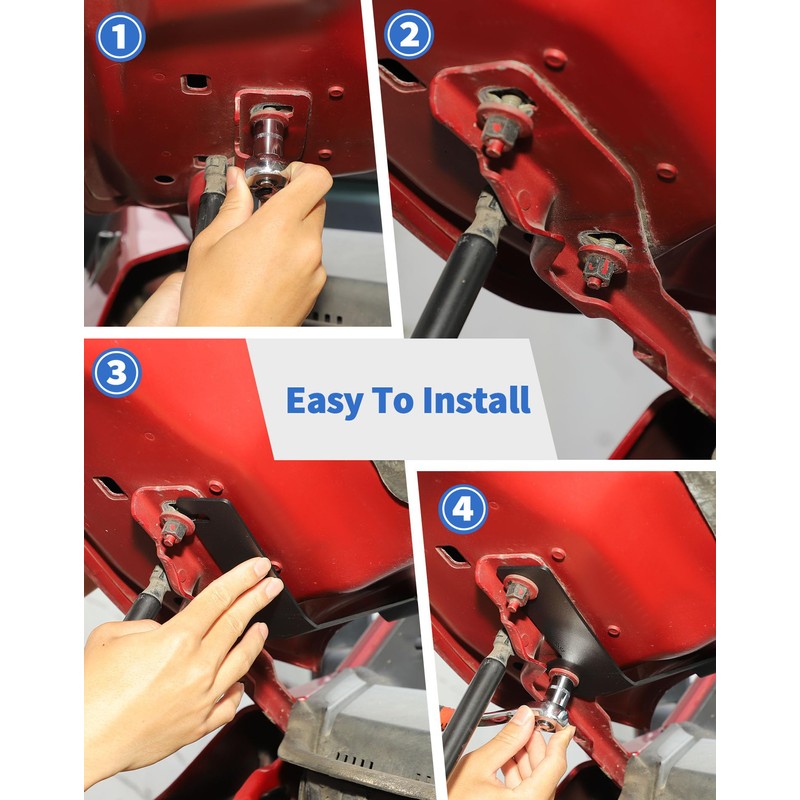 1

2

3

Easy To Install

4