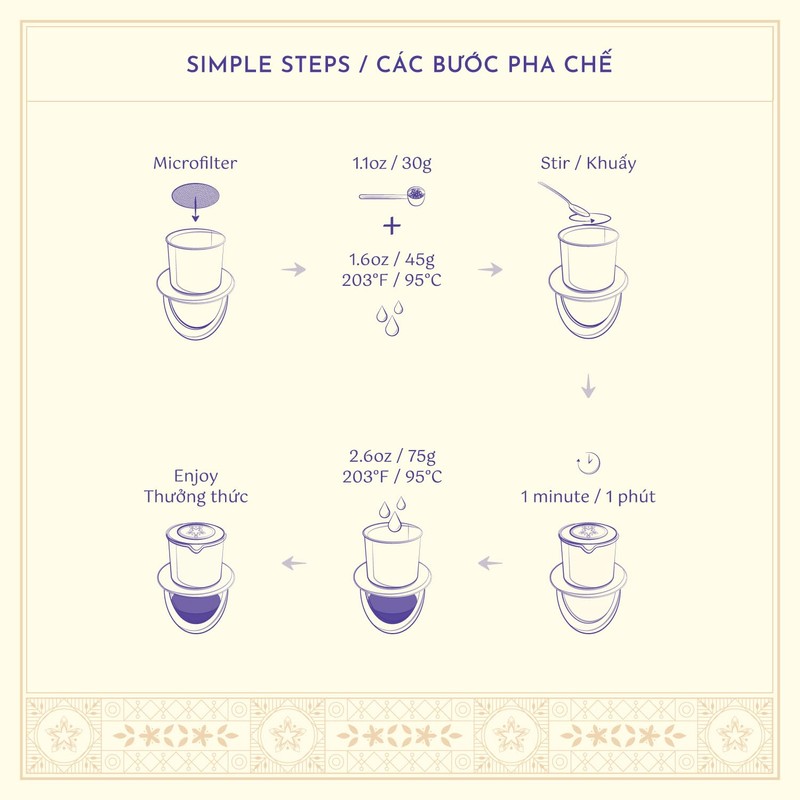 SIMPLE STEPS / CÁC BƯỚC PHA CHẾ

Microfilter

1.1oz / 30g

+

1.6oz / 45g
203°F / 95°C

Stir / Khuấy

1 minute / 1 phút

2.6oz / 75g
203°F / 95°C

Enjoy
Thưởng thức