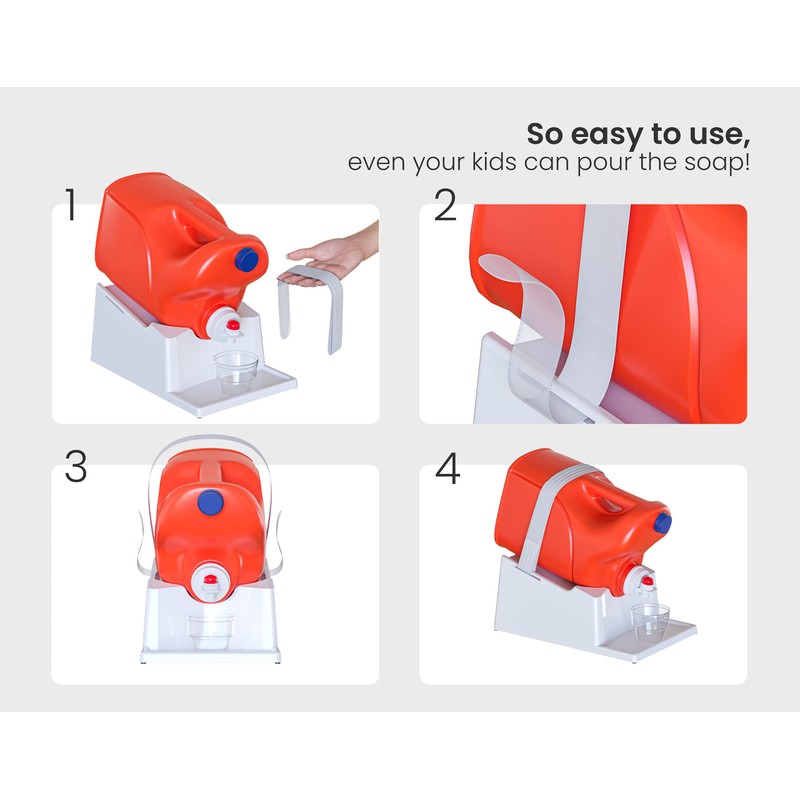 So easy to use,
even your kids can pour the soap!

1

2

3

4