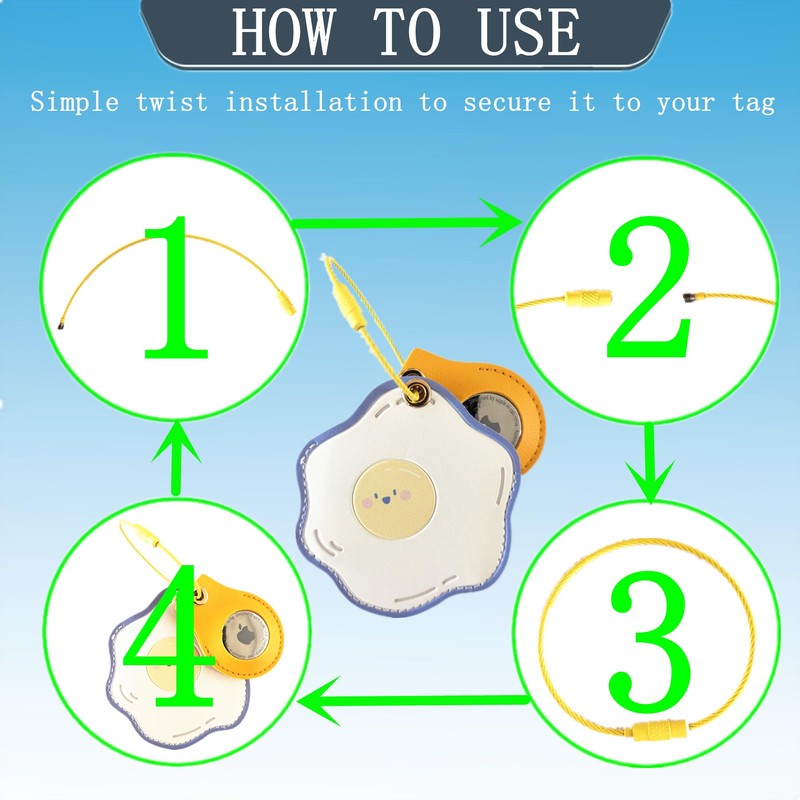 HOW TO USE

Simple twist installation to secure it to your tag

1

2

3

4