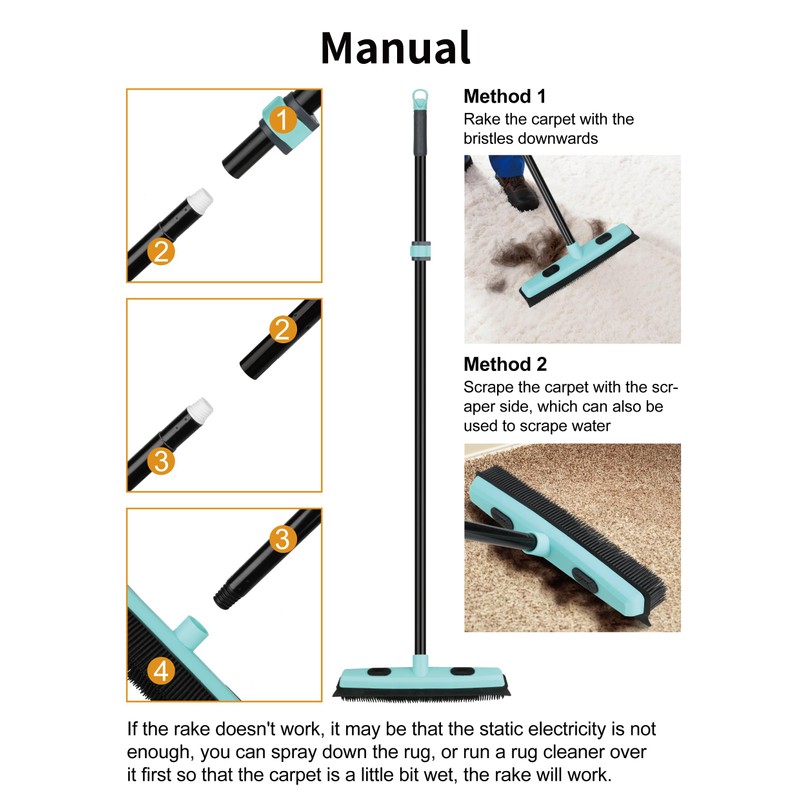 Manual

1

2

2

3

3

4

Method 1
Rake the carpet with the bristles downwards

Method 2
Scrape the carpet with the scraper side, which can also be used to scrape water

If the rake doesn't work, it may be that the static electricity is not enough, you can spray down the rug, or run a rug cleaner over it first so that the carpet is a little bit wet, the rake will work.