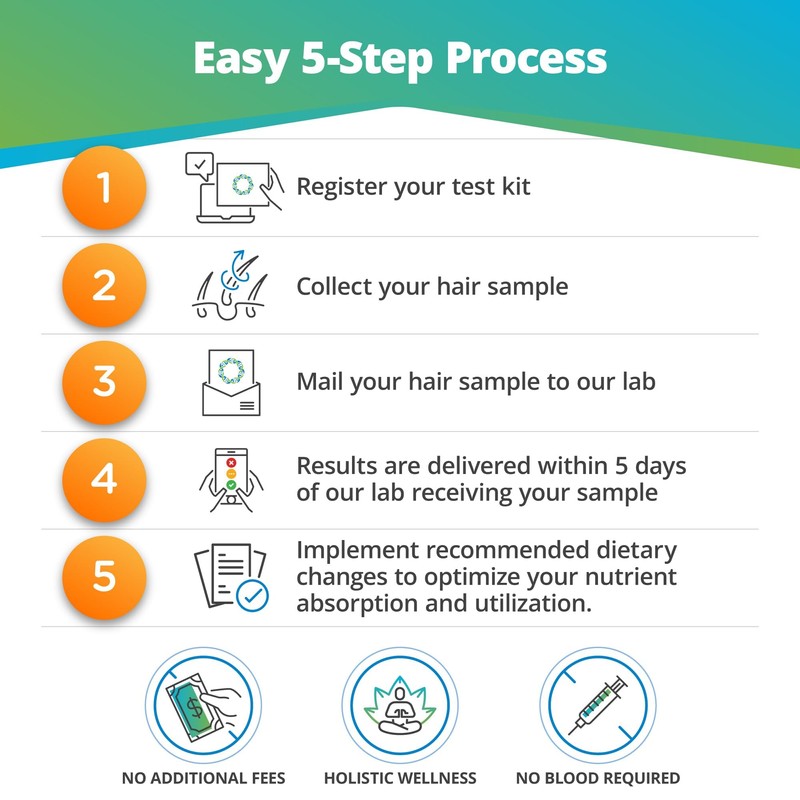 Easy 5-Step Process

1 Register your test kit

2 Collect your hair sample

3 Mail your hair sample to our lab

4 Results are delivered within 5 days of our lab receiving your sample

5 Implement recommended dietary changes to optimize your nutrient absorption and utilization.

$

NO ADDITIONAL FEES

HOLISTIC WELLNESS

NO BLOOD REQUIRED