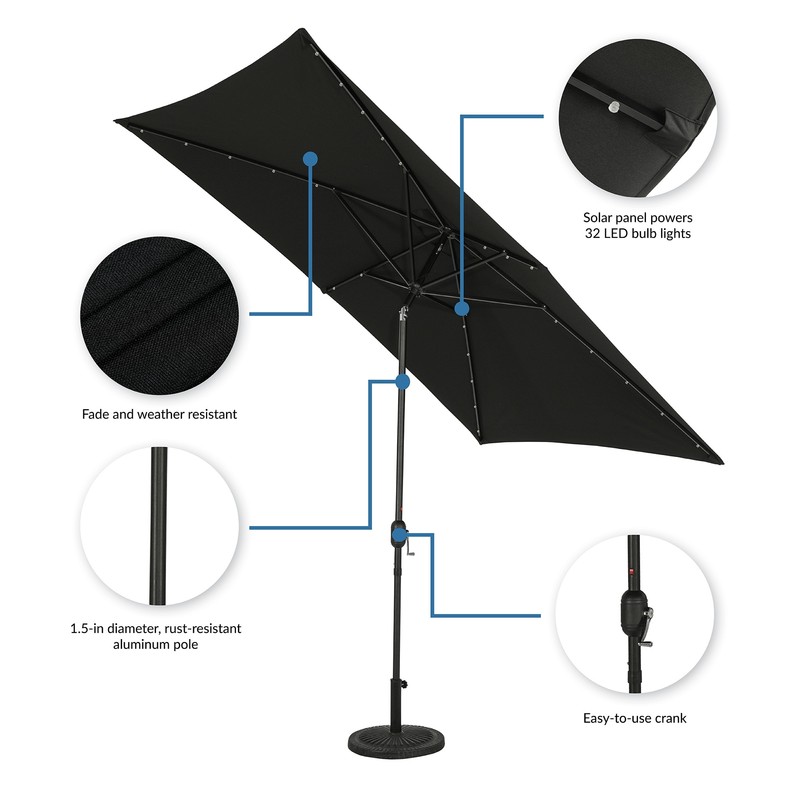 Solar panel powers
32 LED bulb lights

Fade and weather resistant

1.5-in diameter, rust-resistant
aluminum pole

Easy-to-use crank