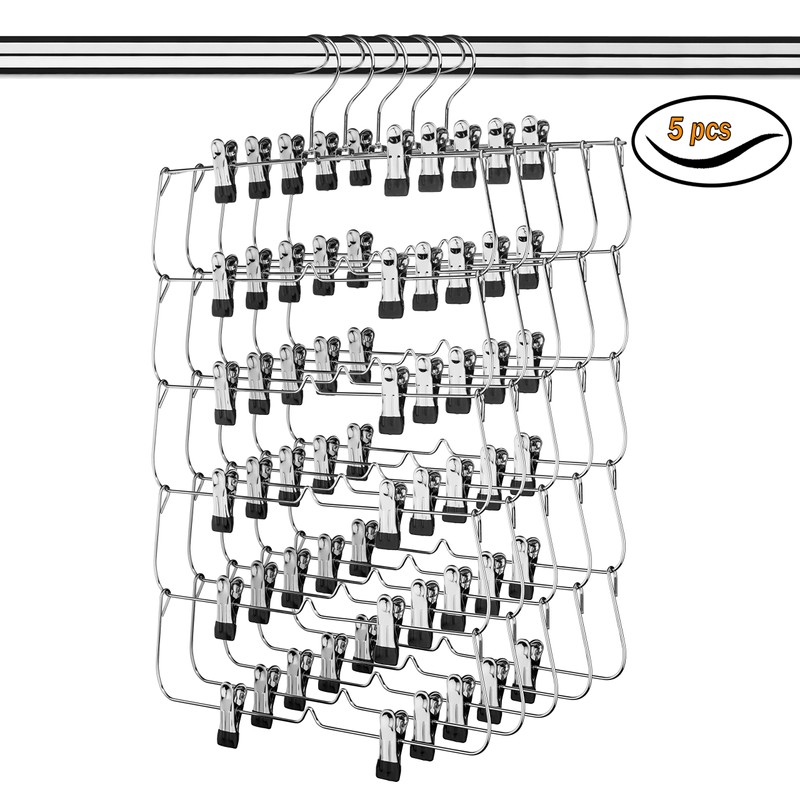 5 pcs