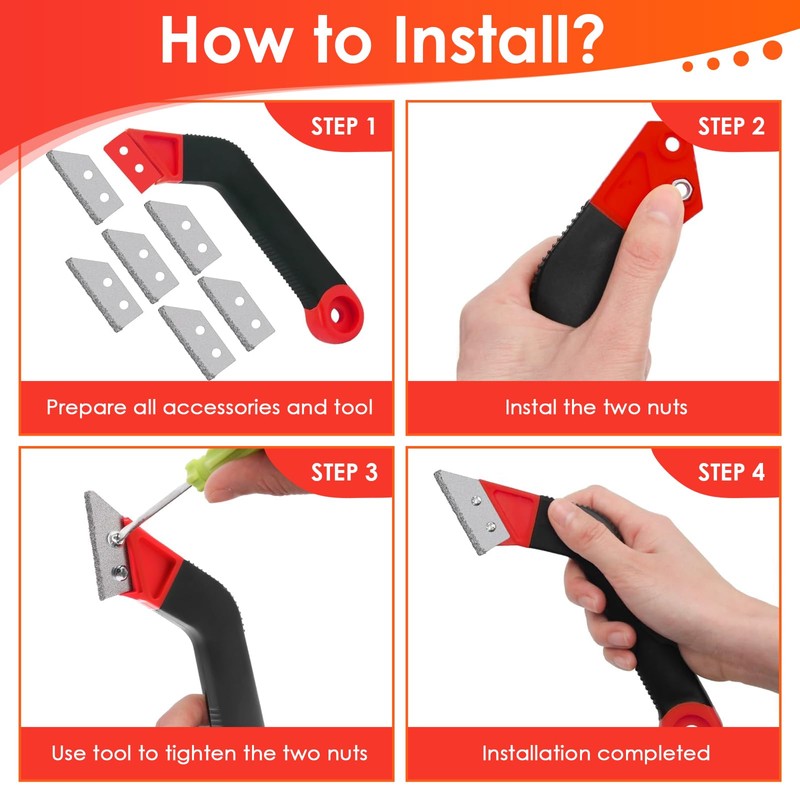 How to Install?

STEP 1

Prepare all accessories and tool

STEP 2

Instal the two nuts

STEP 3

Use tool to tighten the two nuts

STEP 4

Installation completed