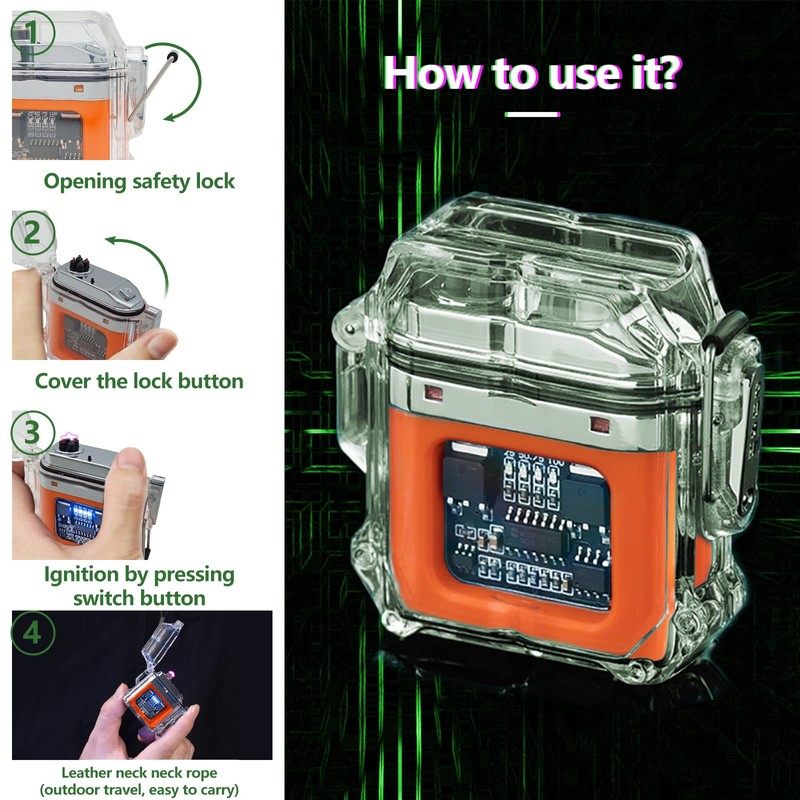 1

Opening safety lock

2

Cover the lock button

3

Ignition by pressing switch button

4

Leather neck neck rope (outdoor travel, easy to carry)

How to use it?

25 50 75 100