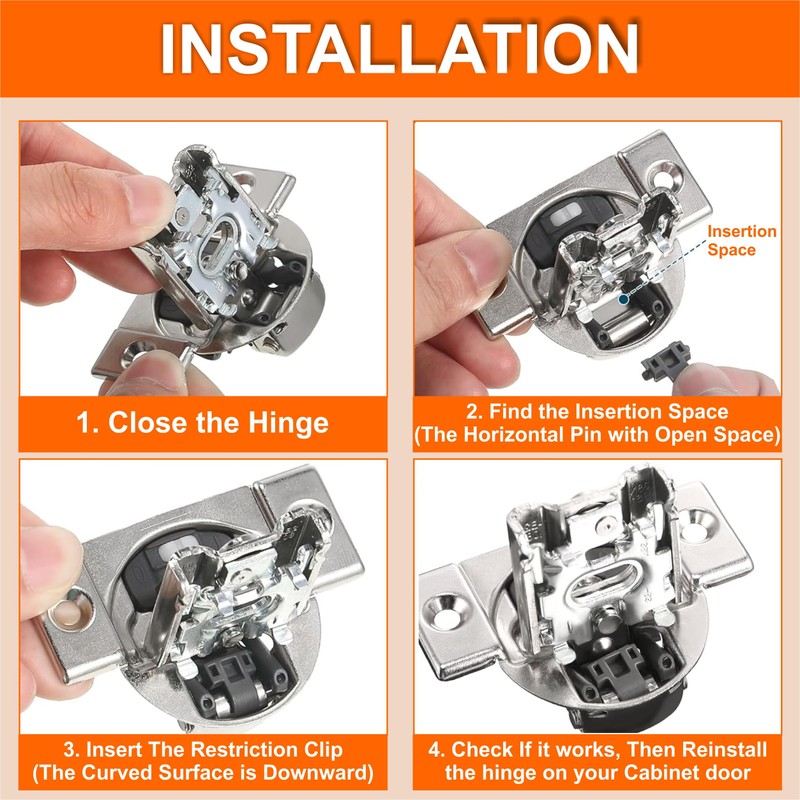 INSTALLATION

1. Close the Hinge

Insertion Space

2. Find the Insertion Space (The Horizontal Pin with Open Space)

3. Insert The Restriction Clip (The Curved Surface is Downward)

4. Check If it works, Then Reinstall the hinge on your Cabinet door