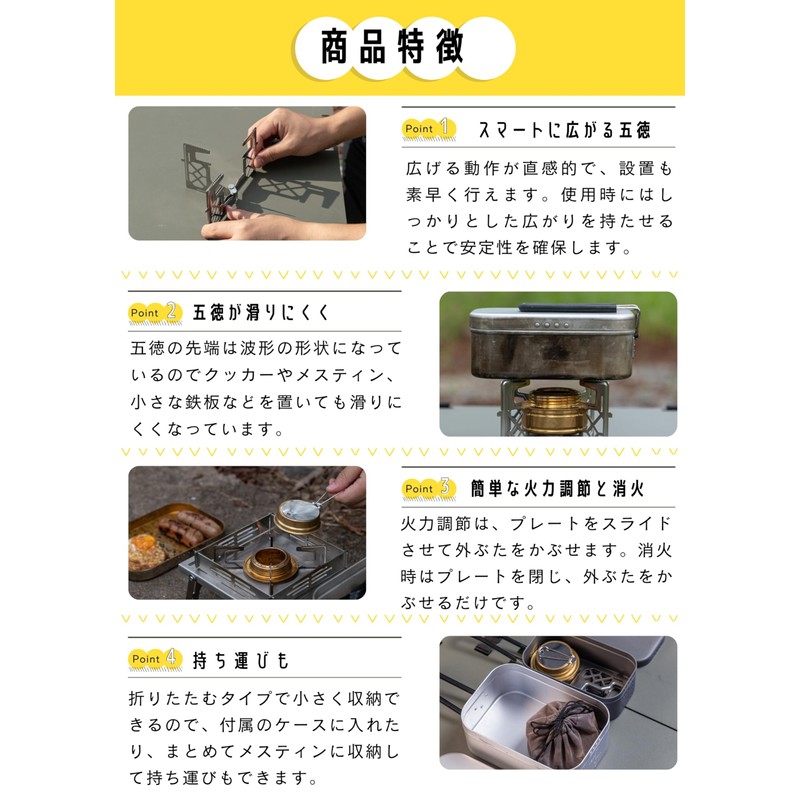 商品特徴

Point 1 スマートに広がる五徳

広げる動作が直感的で、設置も素早く行えます。使用時にはしっかりとした広がりを持たせることで安定性を確保します。

Point 2 五徳が滑りにくく

五徳の先端は波形の形状になっているのでクッカーやメスティン、小さな鉄板などを置いても滑りにくくなっています。

Point 3 簡単な火力調節と消火

火力調節は、プレートをスライドさせて外ぶたをかぶせます。消火時はプレートを閉じ、外ぶたをかぶせるだけです。

Point 4 持ち運びも

折りたたむタイプで小さく収納できるので、付属のケースに入れたり、まとめてメスティンに収納して持ち運びもできます。