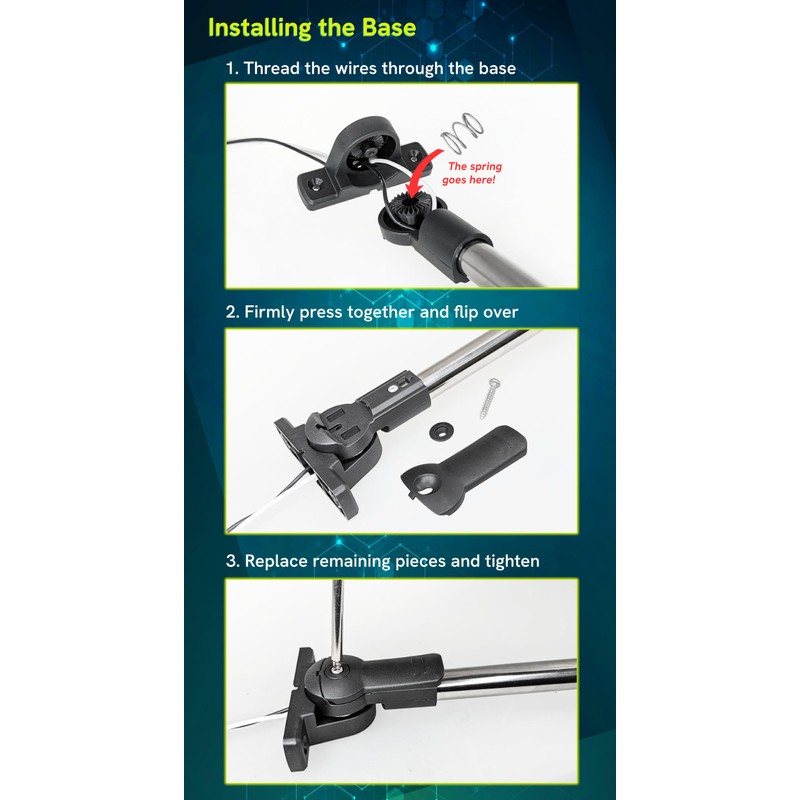 Installing the Base

1. Thread the wires through the base

The spring goes here!

2. Firmly press together and flip over

3. Replace remaining pieces and tighten