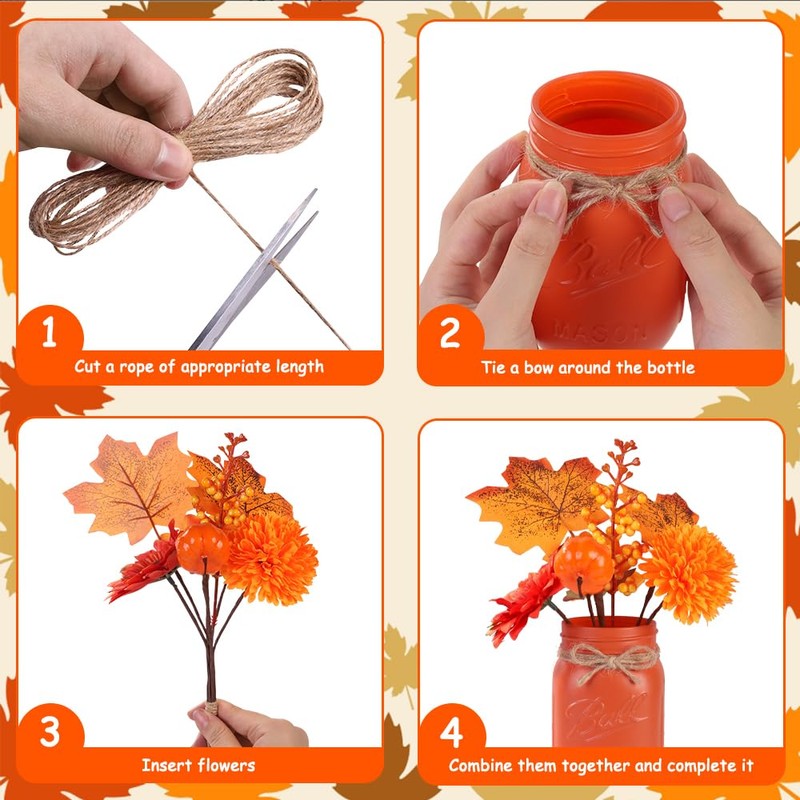 1
Cut a rope of appropriate length

Ball
MASON
2
Tie a bow around the bottle

3
Insert flowers

Ball
4
Combine them together and complete it