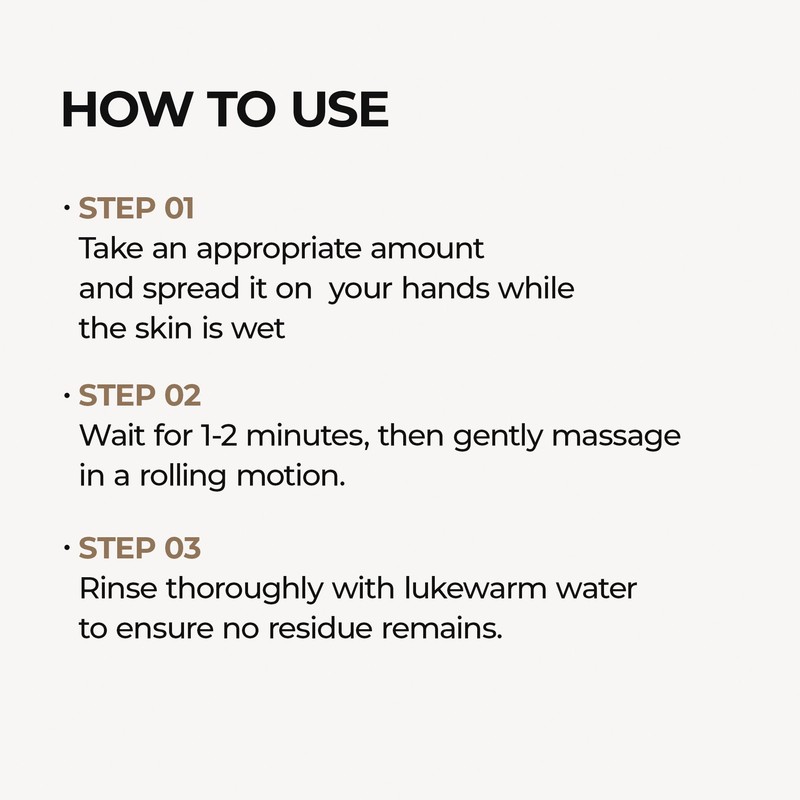 HOW TO USE

· STEP 01
Take an appropriate amount and spread it on  your hands while the skin is wet

· STEP 02
Wait for 1-2 minutes, then gently massage in a rolling motion.

· STEP 03
Rinse thoroughly with lukewarm water to ensure no residue remains.