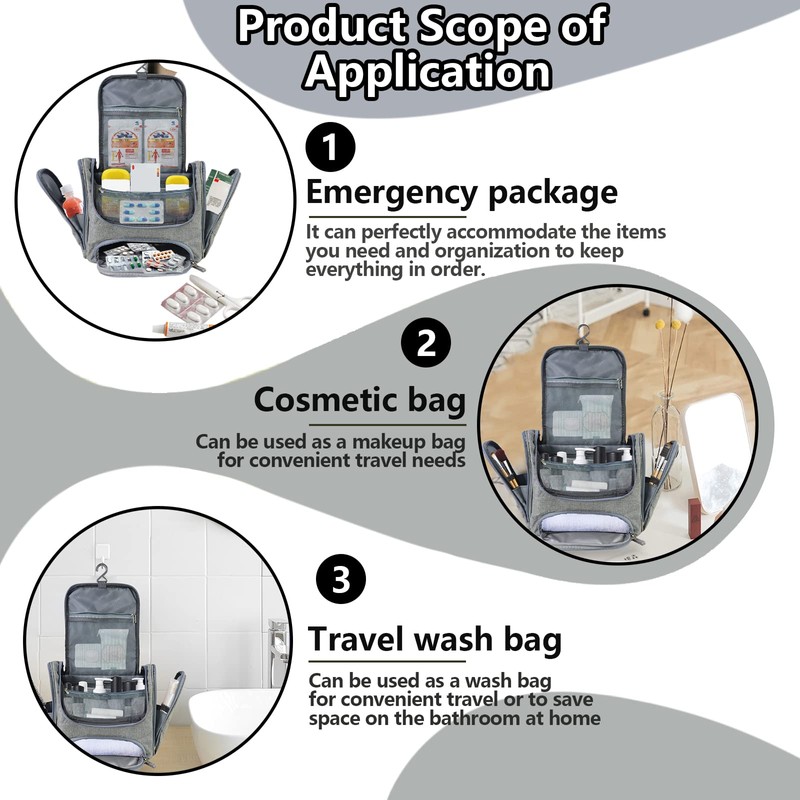 Product Scope of Application

1

Emergency package

It can perfectly accommodate the items you need and organization to keep everything in order.

2

Cosmetic bag

Can be used as a makeup bag for convenient travel needs

3

Travel wash bag

Can be used as a wash bag for convenient travel or to save space on the bathroom at home