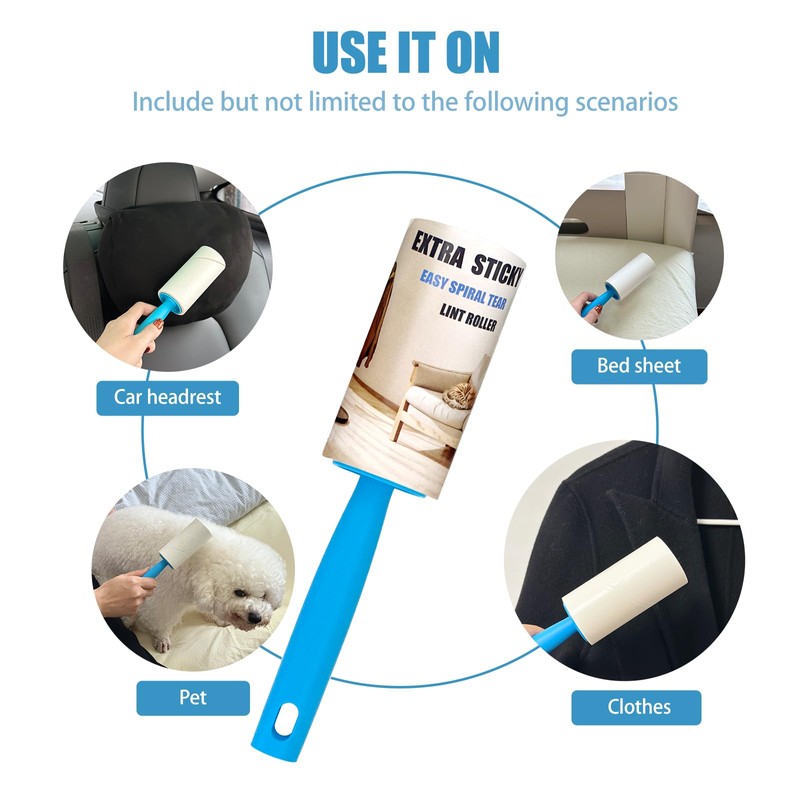 USE IT ON
Include but not limited to the following scenarios

EXTRA STICKY
EASY SPIRAL TEAR
LINT ROLLER

Car headrest

Bed sheet

Pet

Clothes