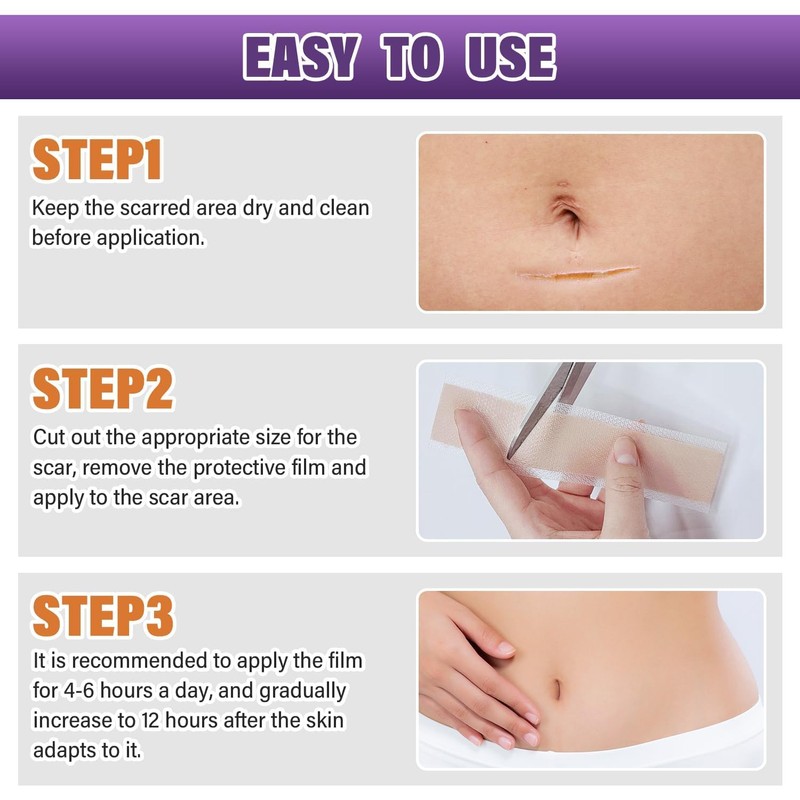 EASY TO USE

STEP1
Keep the scarred area dry and clean before application.

STEP2
Cut out the appropriate size for the scar, remove the protective film and apply to the scar area.

STEP3
It is recommended to apply the film for 4-6 hours a day, and gradually increase to 12 hours after the skin adapts to it.