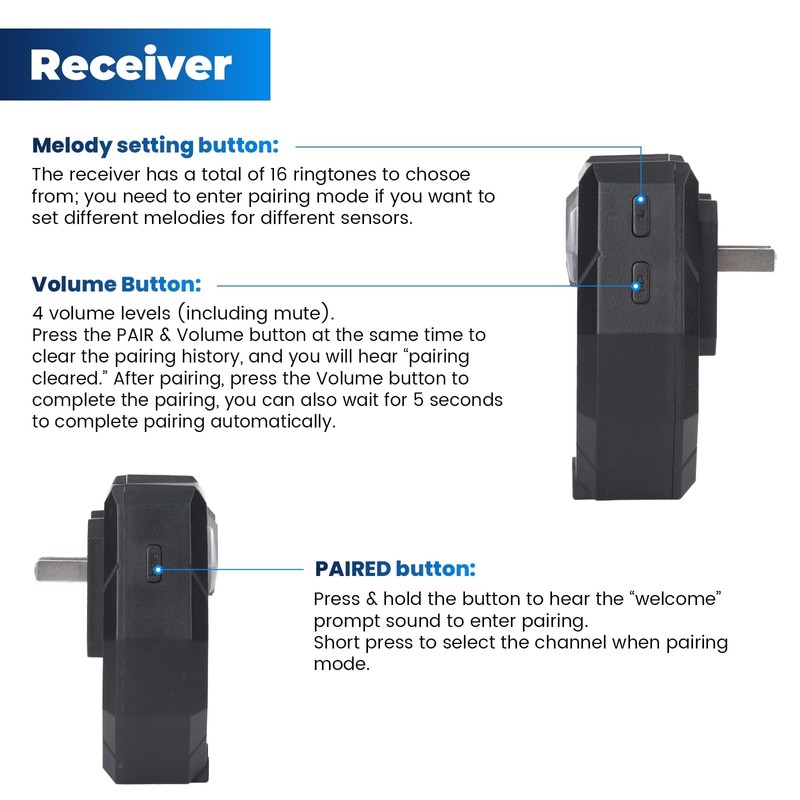 Receiver

Melody setting button:
The receiver has a total of 16 ringtones to chosoe from; you need to enter pairing mode if you want to set different melodies for different sensors.

Volume Button:
4 volume levels (including mute).
Press the PAIR & Volume button at the same time to clear the pairing history, and you will hear “pairing cleared.” After pairing, press the Volume button to complete the pairing, you can also wait for 5 seconds to complete pairing automatically.

PAIRED button:
Press & hold the button to hear the “welcome” prompt sound to enter pairing.
Short press to select the channel when pairing mode.