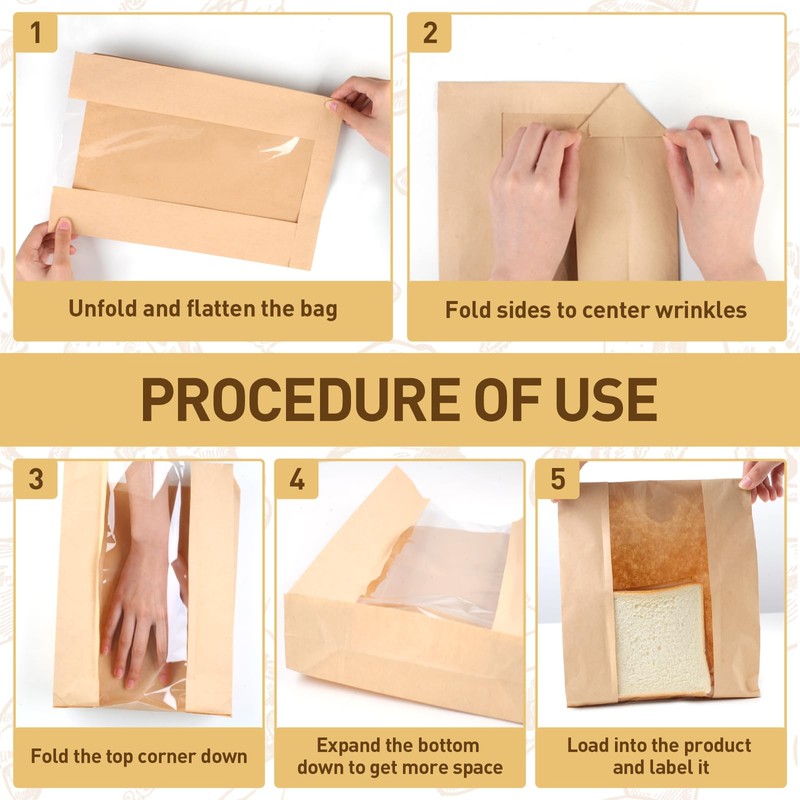 1

Unfold and flatten the bag

2

Fold sides to center wrinkles

PROCEDURE OF USE

3

Fold the top corner down

4

Expand the bottom down to get more space

5

Load into the product and label it