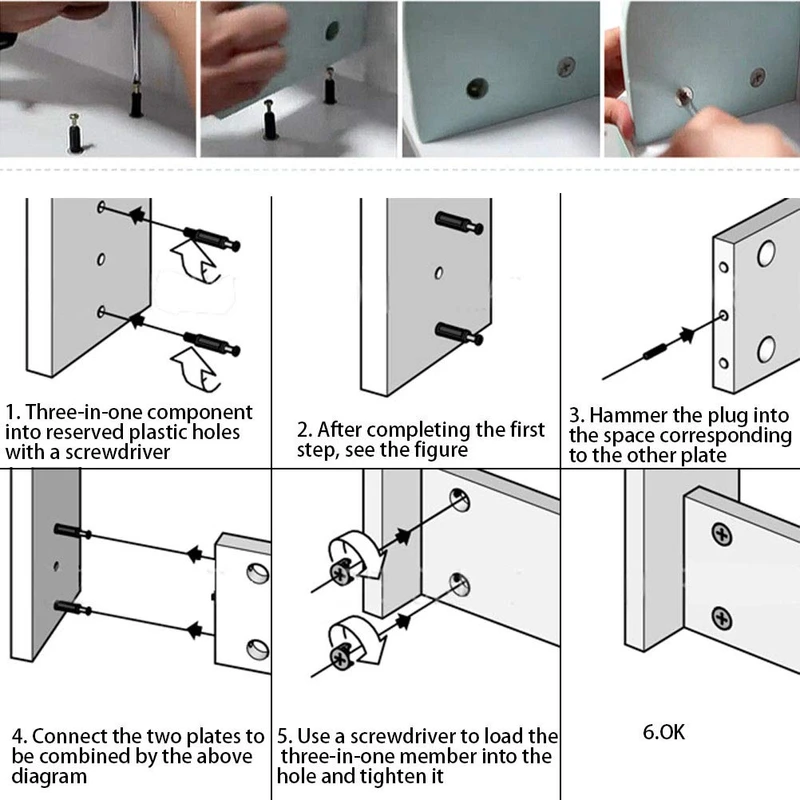 1. Three-in-one component into reserved plastic holes with a screwdriver

2. After completing the first step, see the figure

3. Hammer the plug into the space corresponding to the other plate

4. Connect the two plates to be combined by the above diagram

5. Use a screwdriver to load the three-in-one member into the hole and tighten it

6.OK