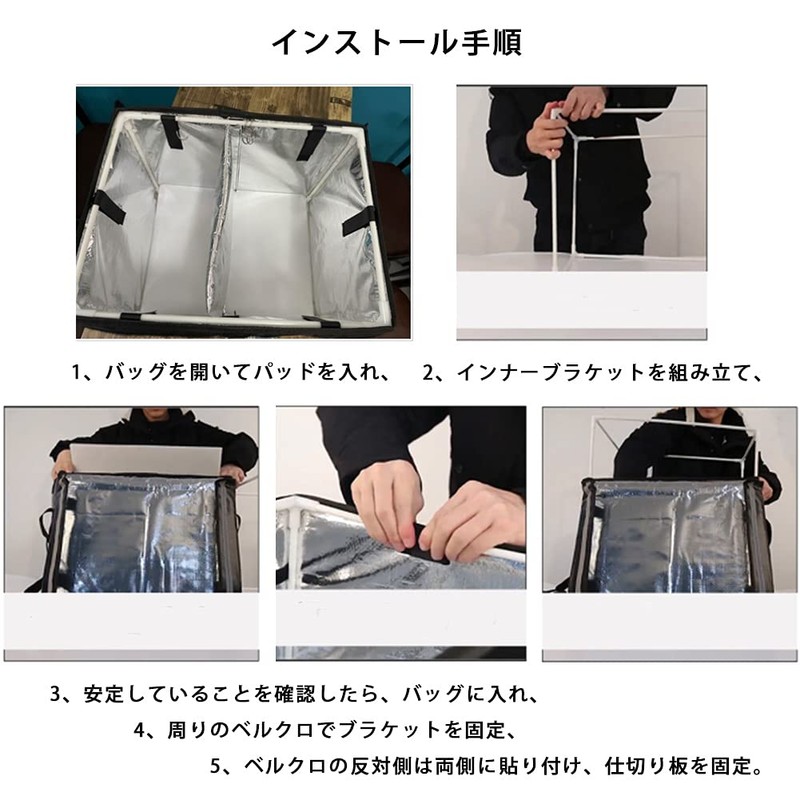 インストール手順

1、バッグを開いてパッドを入れ、 2、インナーブラケットを組み立て、

3、安定していることを確認したら、バッグに入れ、

4、周りのベルクロでブラケットを固定、

5、ベルクロの反対側は両側に貼り付け、仕切り板を固定。