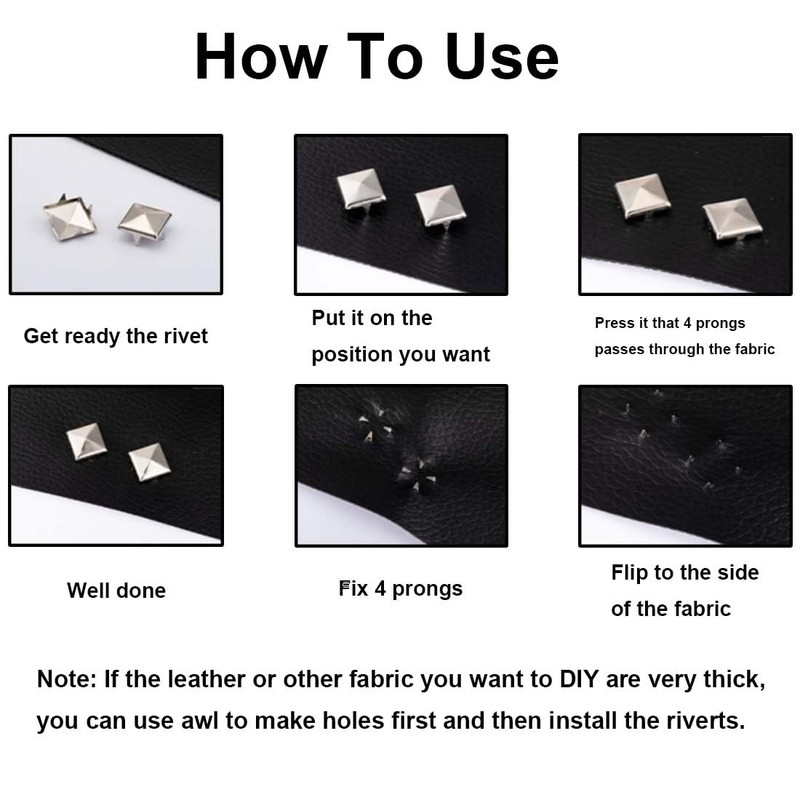 How To Use

Get ready the rivet

Put it on the position you want

Press it that 4 prongs passes through the fabric

Well done

Fix 4 prongs

Flip to the side of the fabric

Note: If the leather or other fabric you want to DIY are very thick, you can use awl to make holes first and then install the riverts.