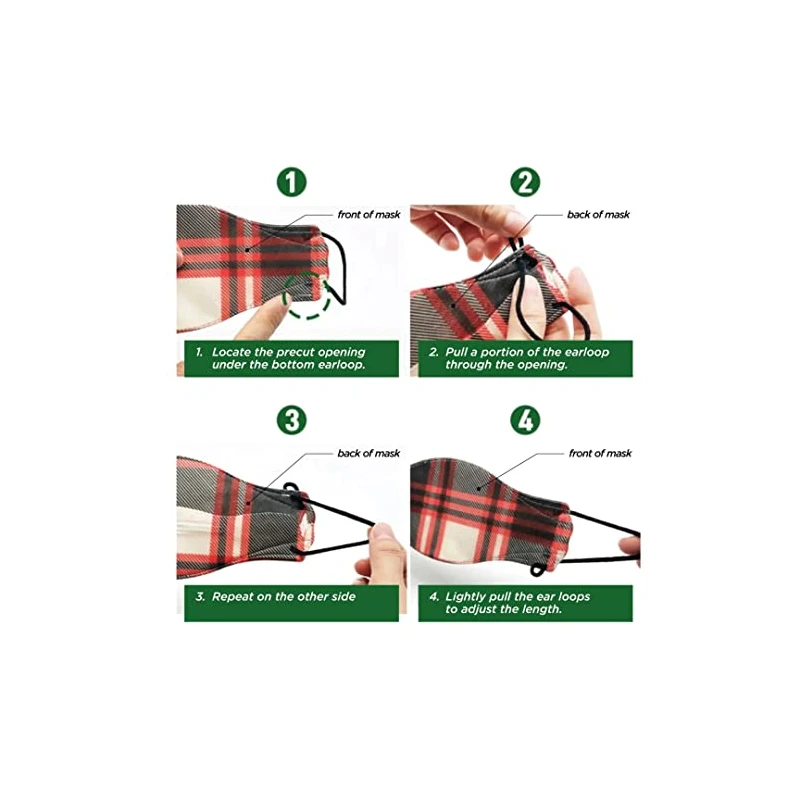 1

front of mask

1. Locate the precut opening under the bottom earloop.

2

back of mask

2. Pull a portion of the earloop through the opening.

3

back of mask

3. Repeat on the other side

4

front of mask

4. Lightly pull the ear loops to adjust the length.