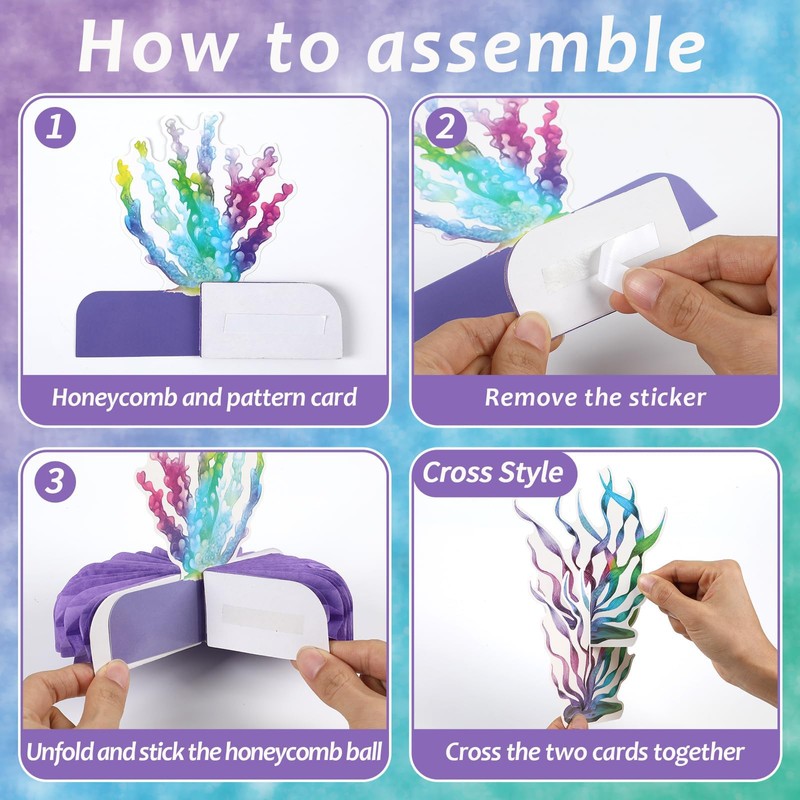 How to assemble

1

Honeycomb and pattern card

2

Remove the sticker

3

Unfold and stick the honeycomb ball

Cross Style

Cross the two cards together