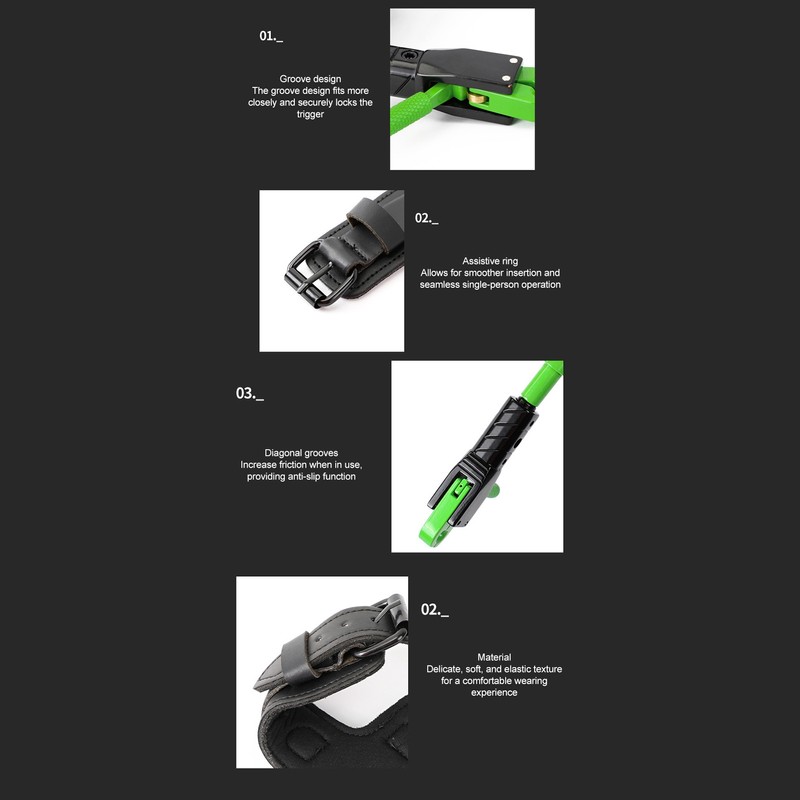 01._

Groove design
The groove design fits more closely and securely locks the trigger

02._

Assistive ring
Allows for smoother insertion and seamless single-person operation

03._

Diagonal grooves
Increase friction when in use, providing anti-slip function

02._

Material
Delicate, soft, and elastic texture for a comfortable wearing experience