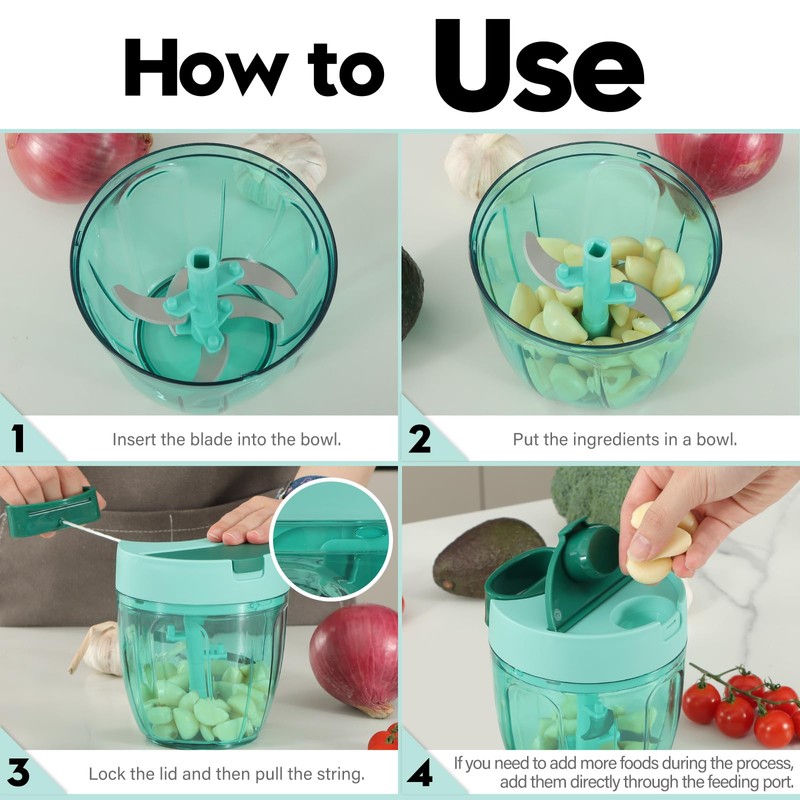 How to Use

1 Insert the blade into the bowl.

2 Put the ingredients in a bowl.

3 Lock the lid and then pull the string.

4 If you need to add more foods during the process, add them directly through the feeding port.