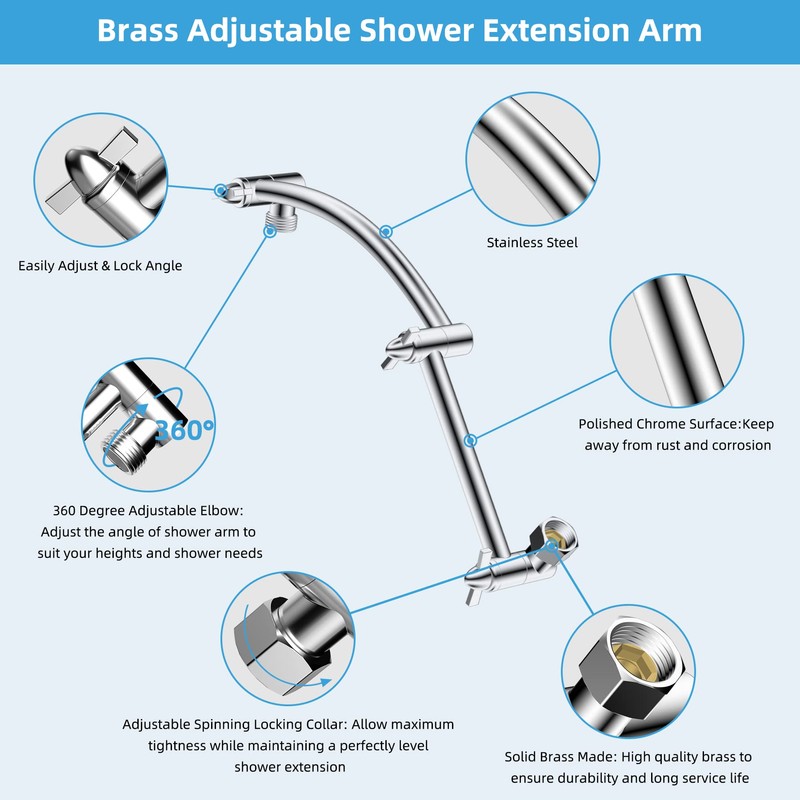 Brass Adjustable Shower Extension Arm

Easily Adjust & Lock Angle

Stainless Steel

360°

Polished Chrome Surface:Keep away from rust and corrosion

360 Degree Adjustable Elbow: Adjust the angle of shower arm to suit your heights and shower needs

Adjustable Spinning Locking Collar: Allow maximum tightness while maintaining a perfectly level shower extension

Solid Brass Made: High quality brass to ensure durability and long service life