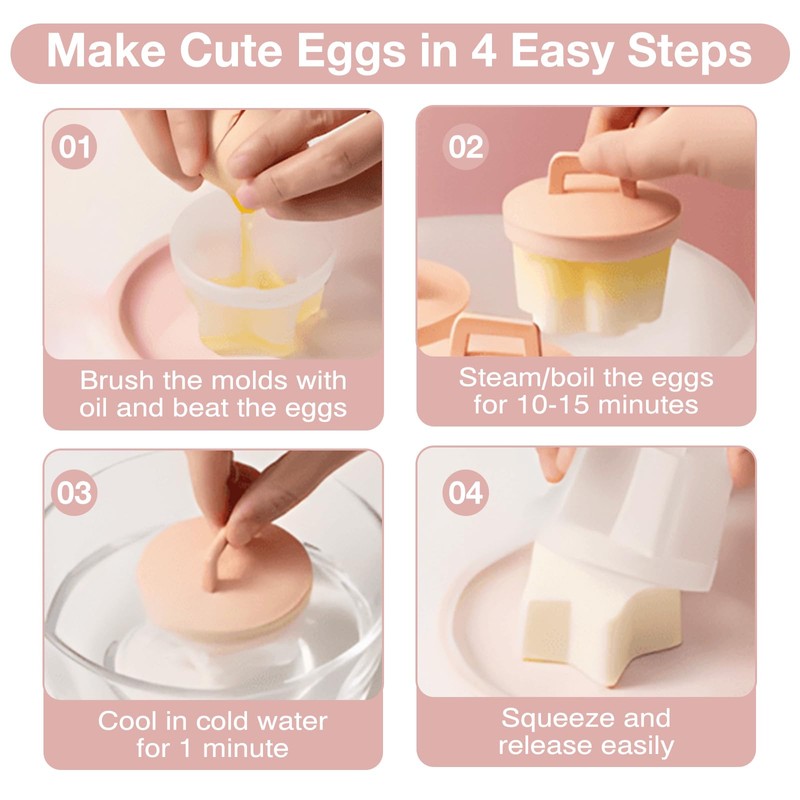 Make Cute Eggs in 4 Easy Steps

01

Brush the molds with oil and beat the eggs

02

Steam/boil the eggs for 10-15 minutes

03

Cool in cold water for 1 minute

04

Squeeze and release easily