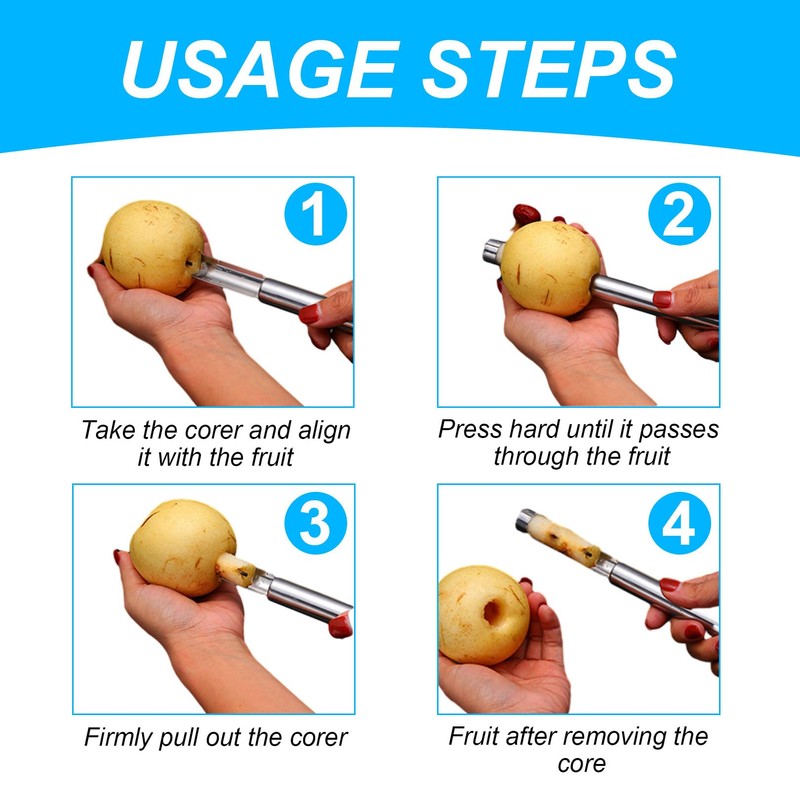 USAGE STEPS

1

Take the corer and align it with the fruit

2

Press hard until it passes through the fruit

3

Firmly pull out the corer

4

Fruit after removing the core