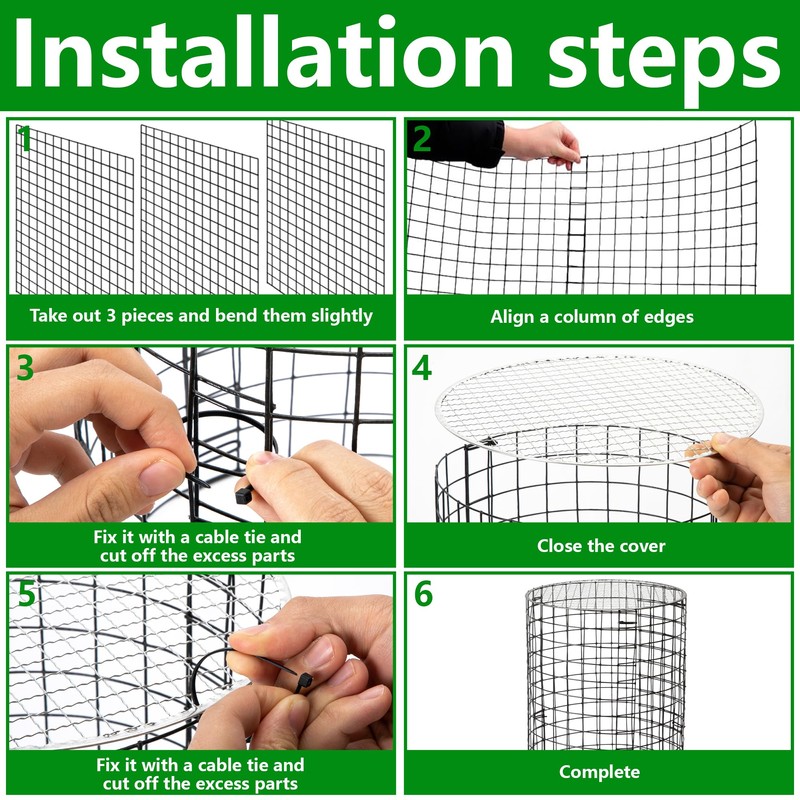 Installation steps

1

Take out 3 pieces and bend them slightly

2

Align a column of edges

3

Fix it with a cable tie and cut off the excess parts

4

Close the cover

5

Fix it with a cable tie and cut off the excess parts

6

Complete