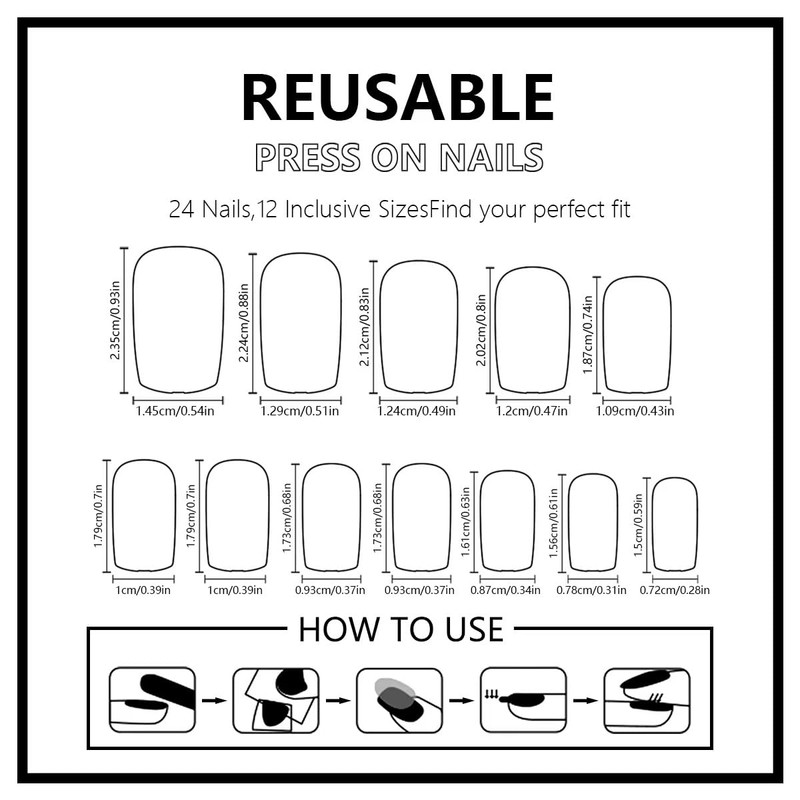 REUSABLE

PRESS ON NAILS

24 Nails,12 Inclusive SizesFind your perfect fit

2.35cm/0.93in
1.45cm/0.54in

2.24cm/0.88in
1.29cm/0.51in

2.12cm/0.83in
1.24cm/0.49in

2.02cm/0.8in
1.2cm/0.47in

1.87cm/0.74in
1.09cm/0.43in

1.79cm/0.7in
1cm/0.39in

1.79cm/0.7in
1cm/0.39in

1.73cm/0.68in
0.93cm/0.37in

1.73cm/0.68in
0.93cm/0.37in

1.61cm/0.63in
0.87cm/0.34in

1.56cm/0.61in
0.78cm/0.31in

1.5cm/0.59in
0.72cm/0.28in

HOW TO USE