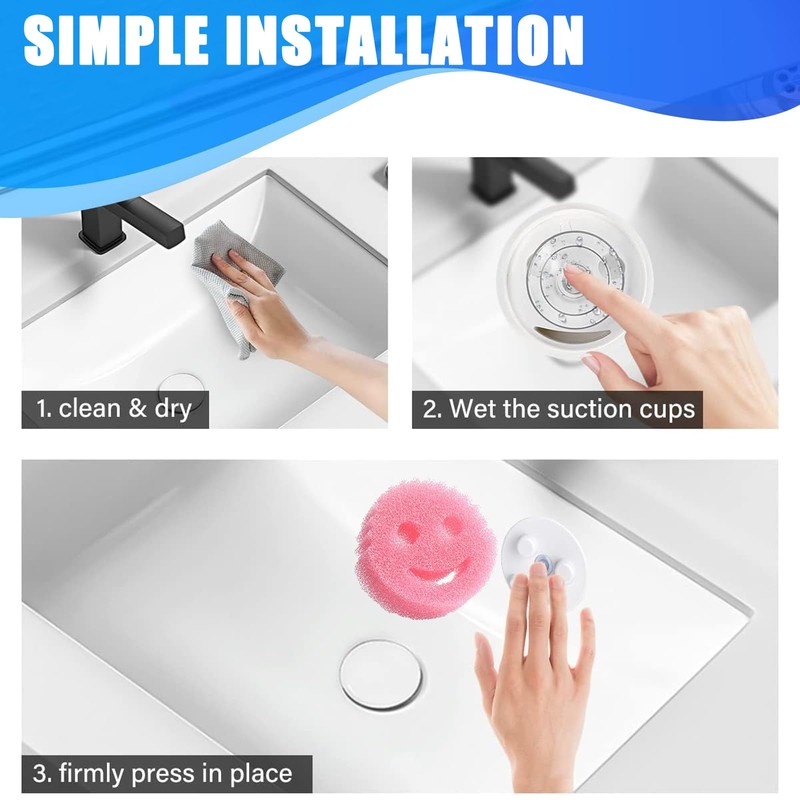 SIMPLE INSTALLATION

1. clean & dry

2. Wet the suction cups

3. firmly press in place