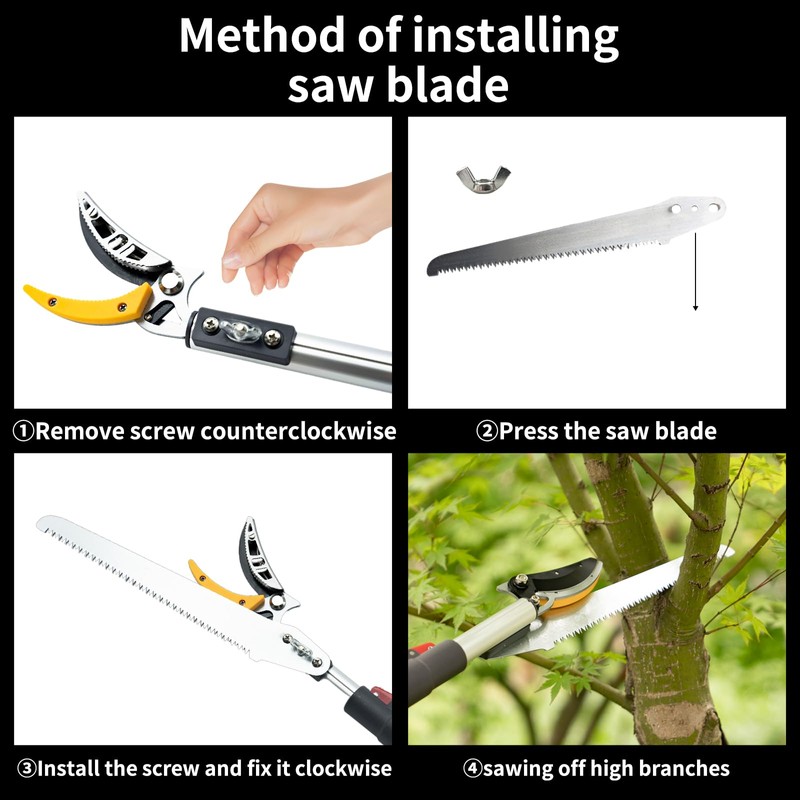 Method of installing saw blade

①Remove screw counterclockwise

②Press the saw blade

③Install the screw and fix it clockwise

④sawing off high branches