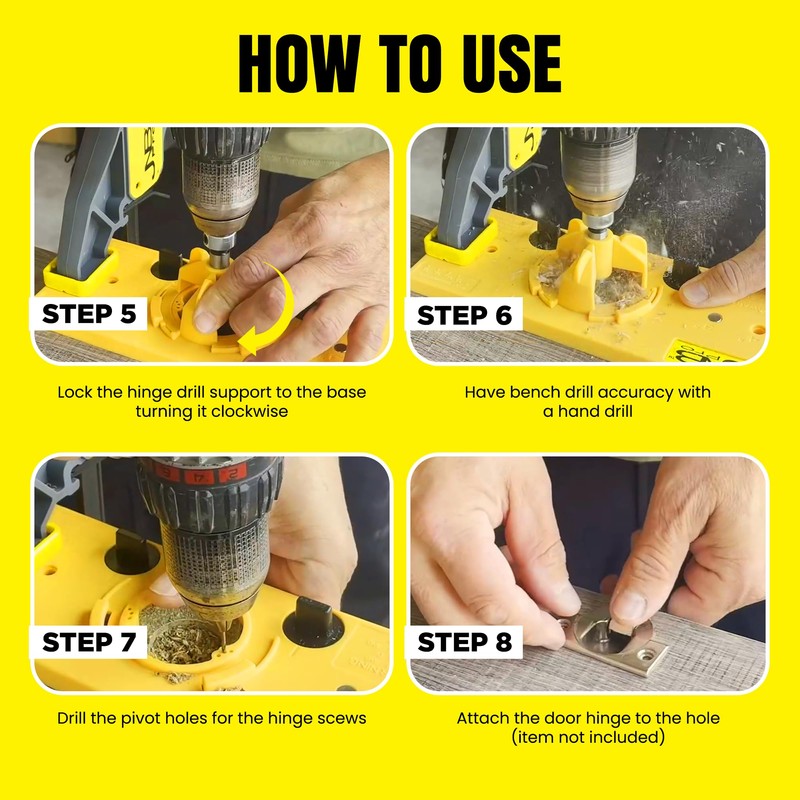 HOW TO USE

STEP 5

Lock the hinge drill support to the base turning it clockwise

STEP 6

Have bench drill accuracy with a hand drill

STEP 7

Drill the pivot holes for the hinge scews

STEP 8

Attach the door hinge to the hole (item not included)