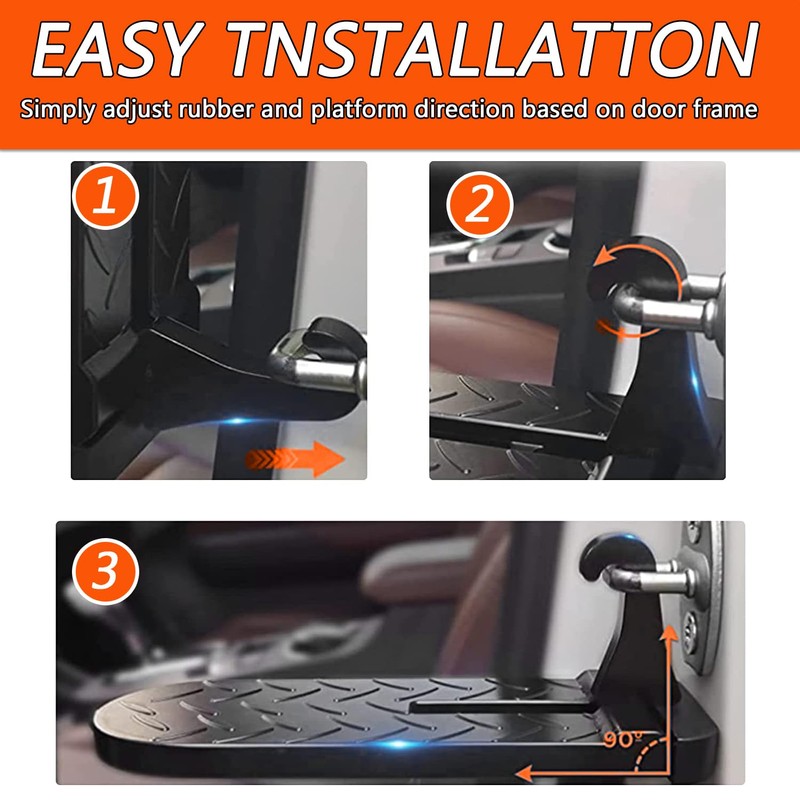 EASY TNSTALLATTON

Simply adjust rubber and platform direction based on door frame

1

2

3

90°