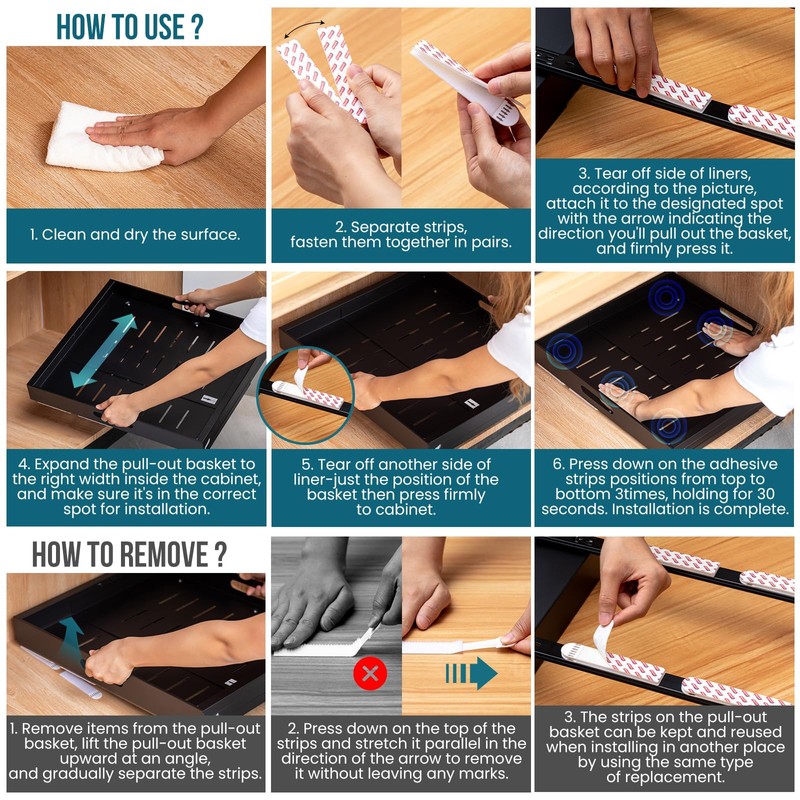 HOW TO USE ?

1. Clean and dry the surface.

2. Separate strips, fasten them together in pairs.

3. Tear off side of liners, according to the picture, attach it to the designated spot with the arrow indicating the direction you'll pull out the basket, and firmly press it.

4. Expand the pull-out basket to the right width inside the cabinet, and make sure it's in the correct spot for installation.

5. Tear off another side of liner-just the position of the basket then press firmly to cabinet.

6. Press down on the adhesive strips positions from top to bottom 3times, holding for 30 seconds. Installation is complete.

HOW TO REMOVE ?

1. Remove items from the pull-out basket, lift the pull-out basket upward at an angle, and gradually separate the strips.

2. Press down on the top of the strips and stretch it parallel in the direction of the arrow to remove it without leaving any marks.

3. The strips on the pull-out basket can be kept and reused when installing in another place by using the same type of replacement.