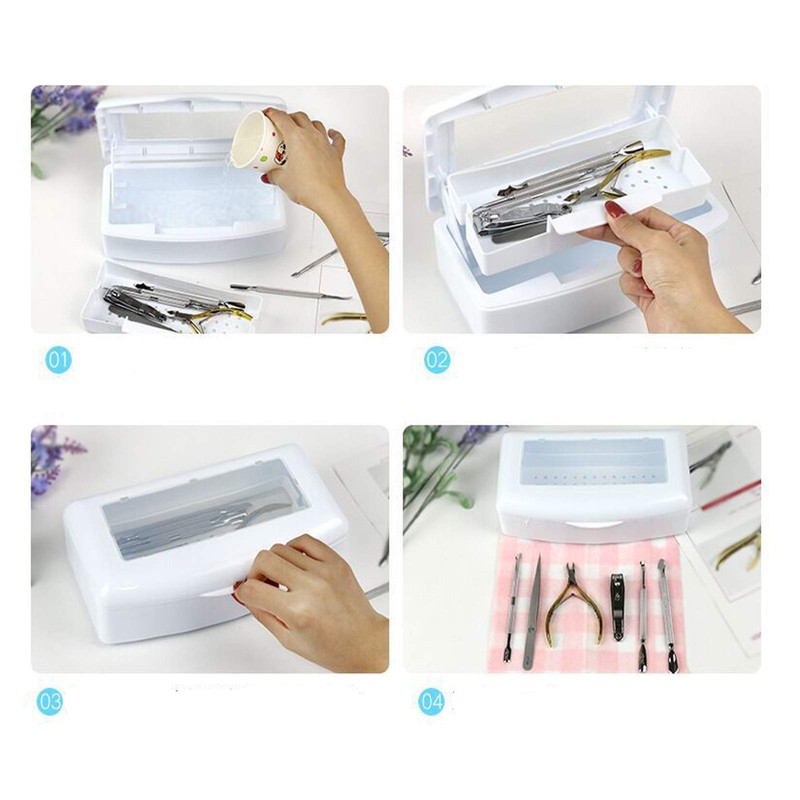 01

02

03

04