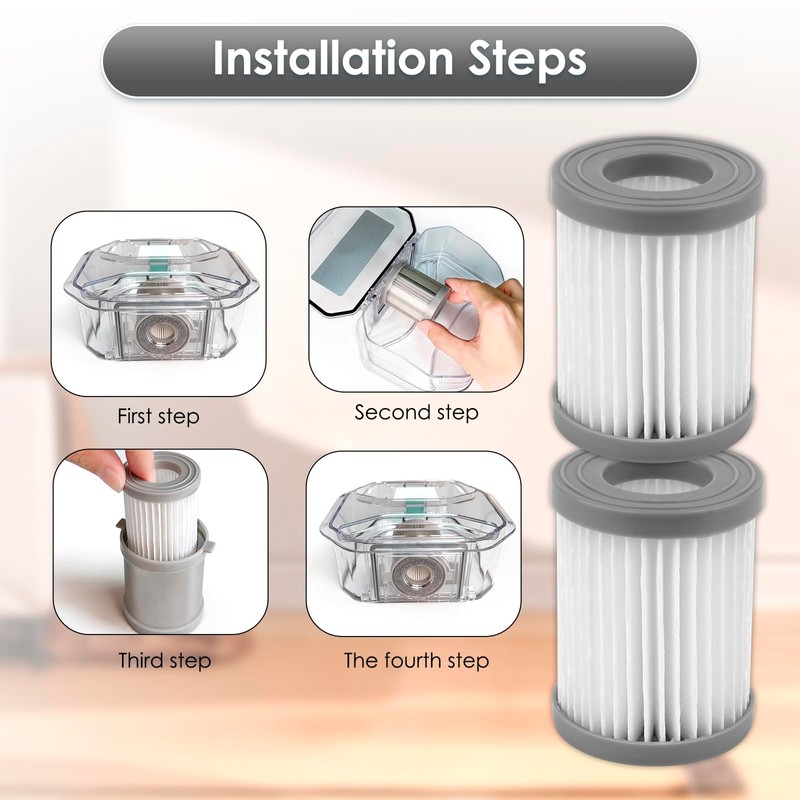 Installation Steps

First step

Second step

Third step

The fourth step