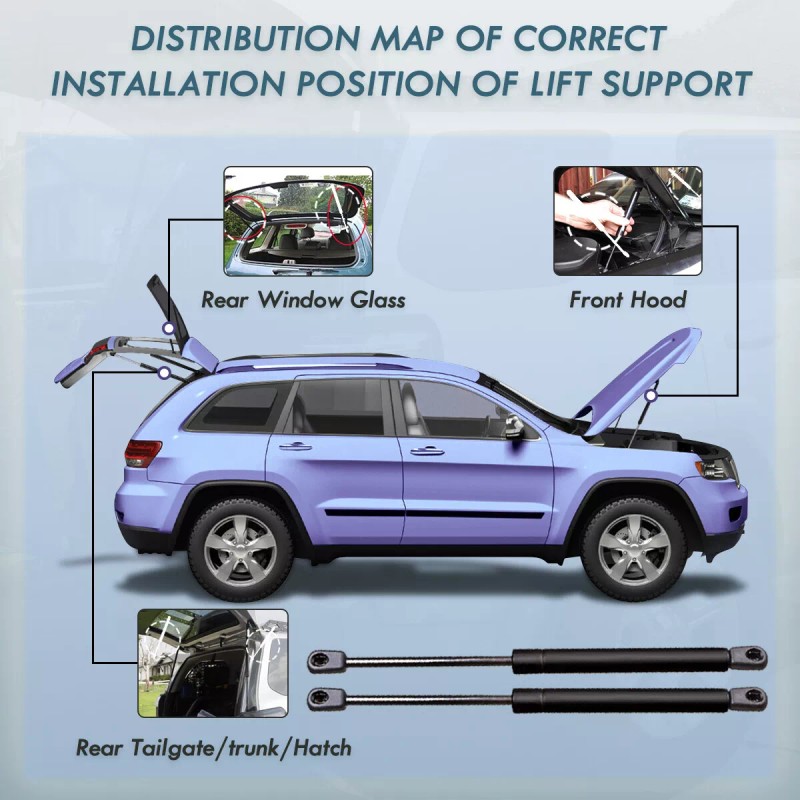 DISTRIBUTION MAP OF CORRECT INSTALLATION POSITION OF LIFT SUPPORT

Rear Window Glass

Front Hood

Rear Tailgate/trunk/Hatch